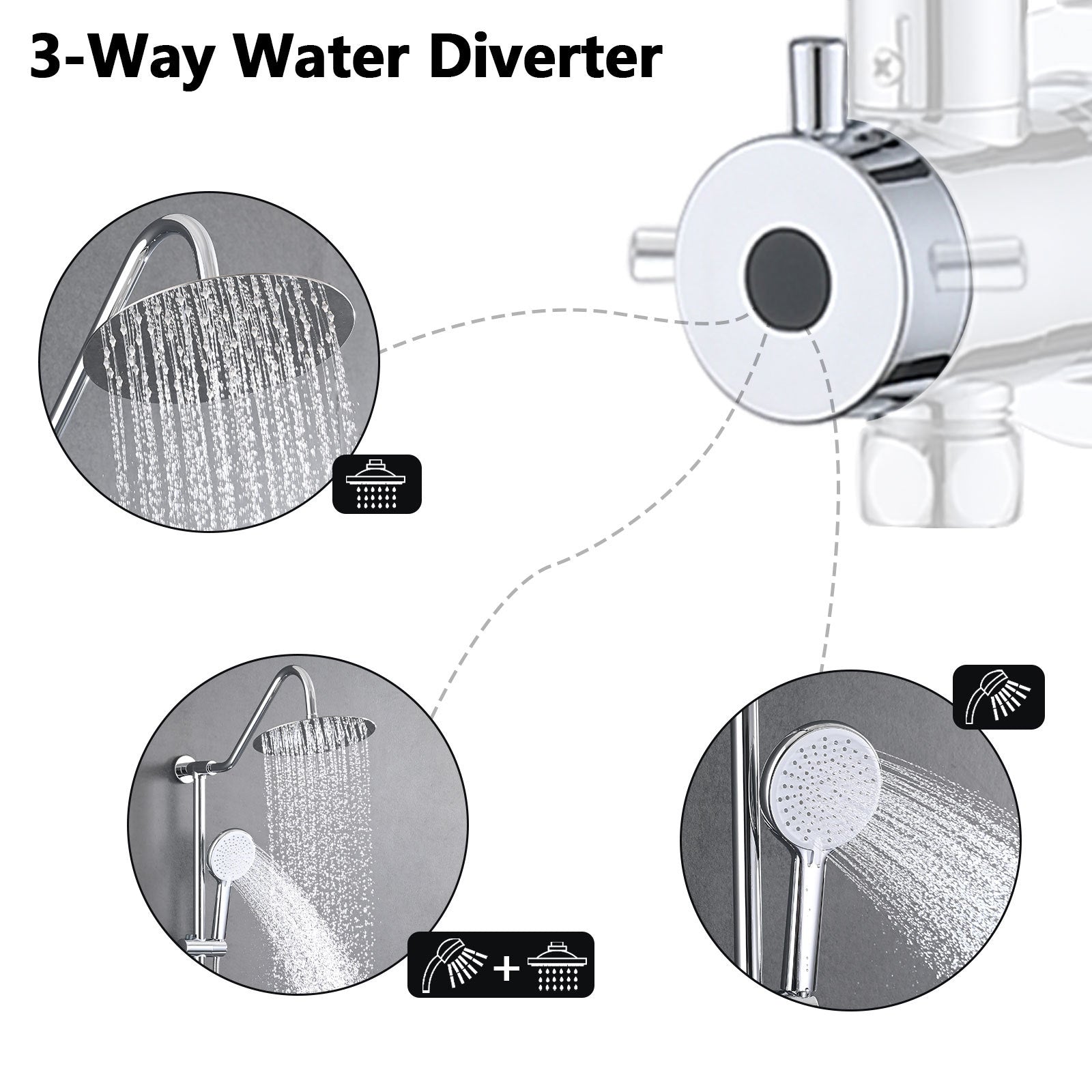 3-Way Water Diverter

+