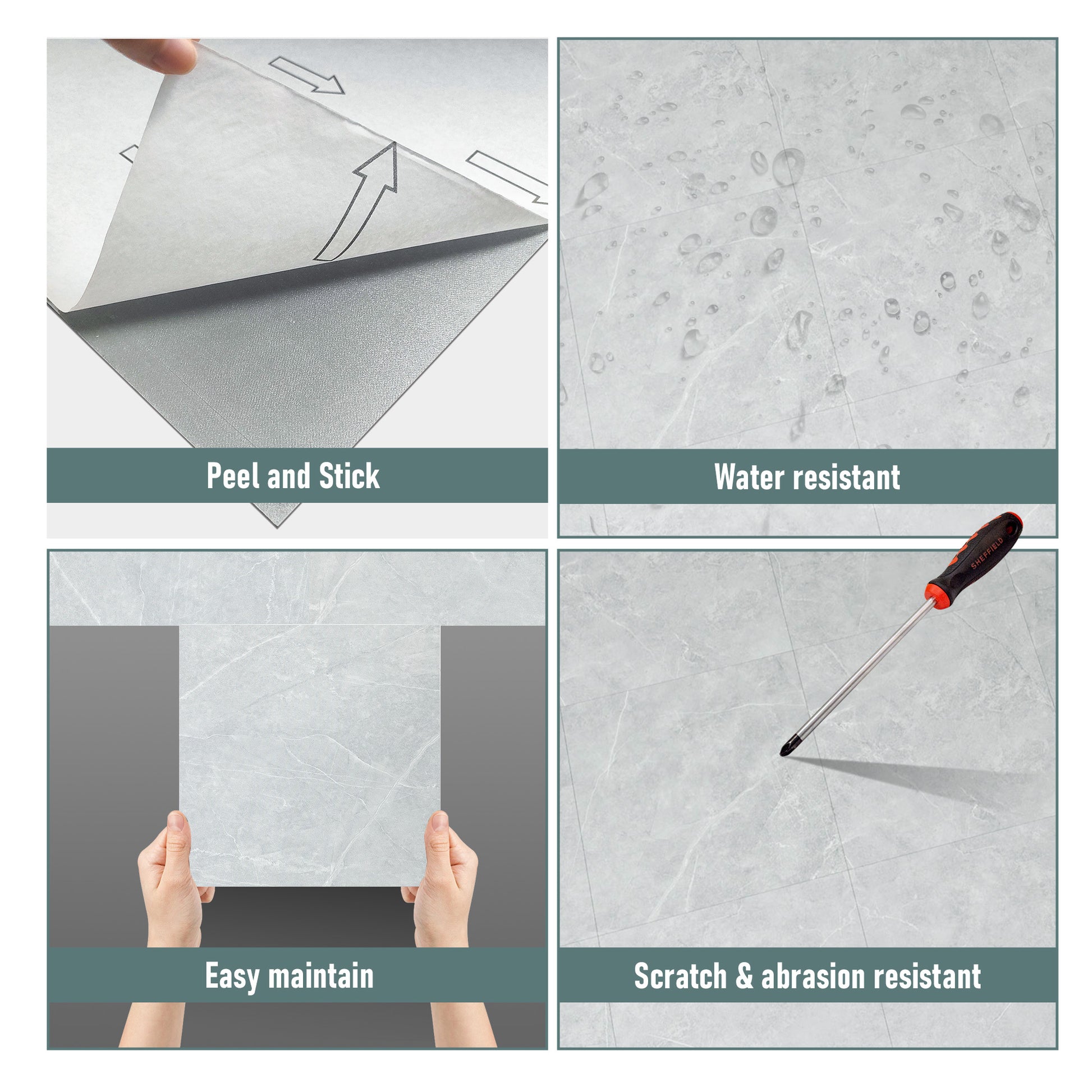 Peel and Stick

Water resistant

SHEFFIELD

Easy maintain

Scratch & abrasion resistant