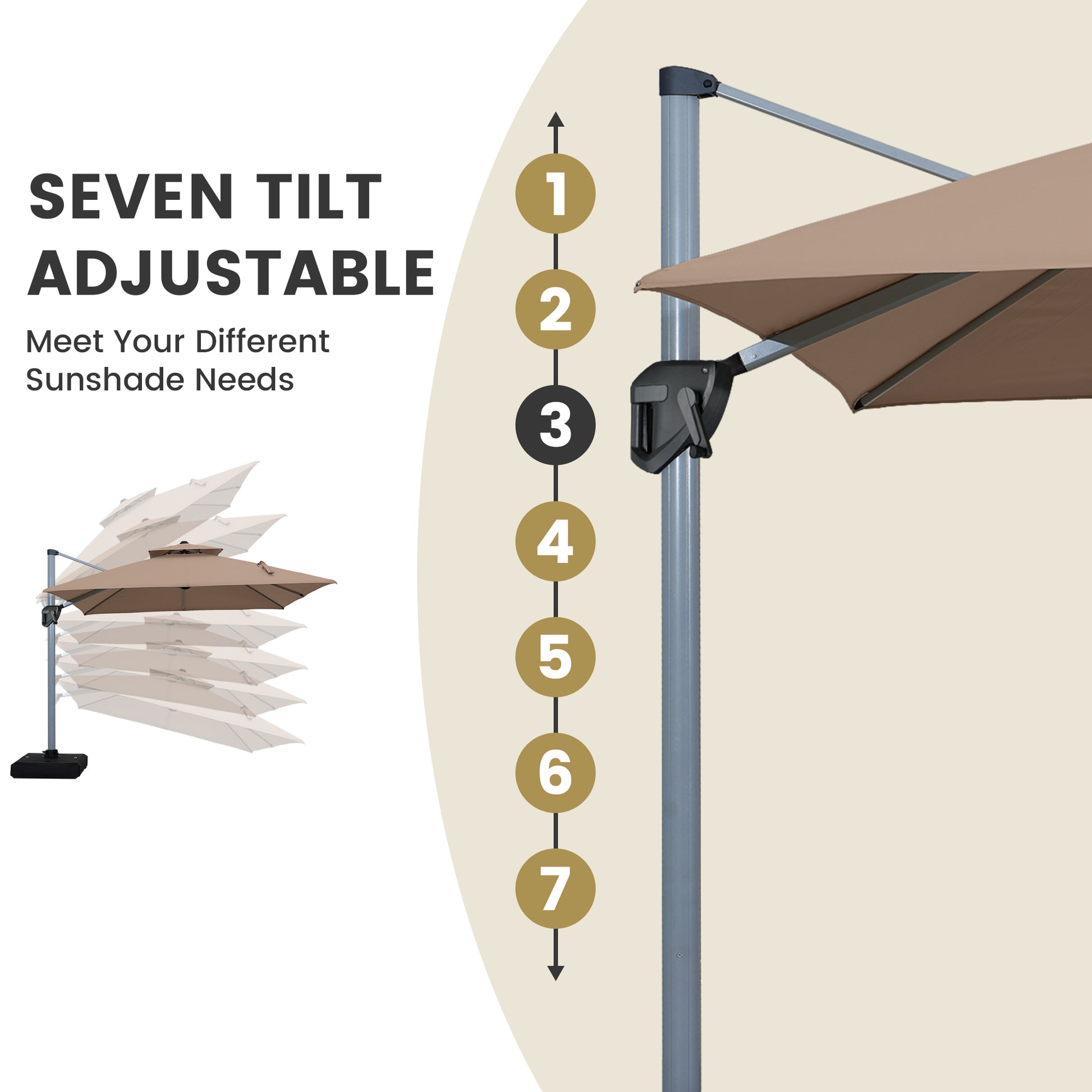 SEVEN TILT ADJUSTABLE

Meet Your Different Sunshade Needs

1
2
3
4
5
6
7