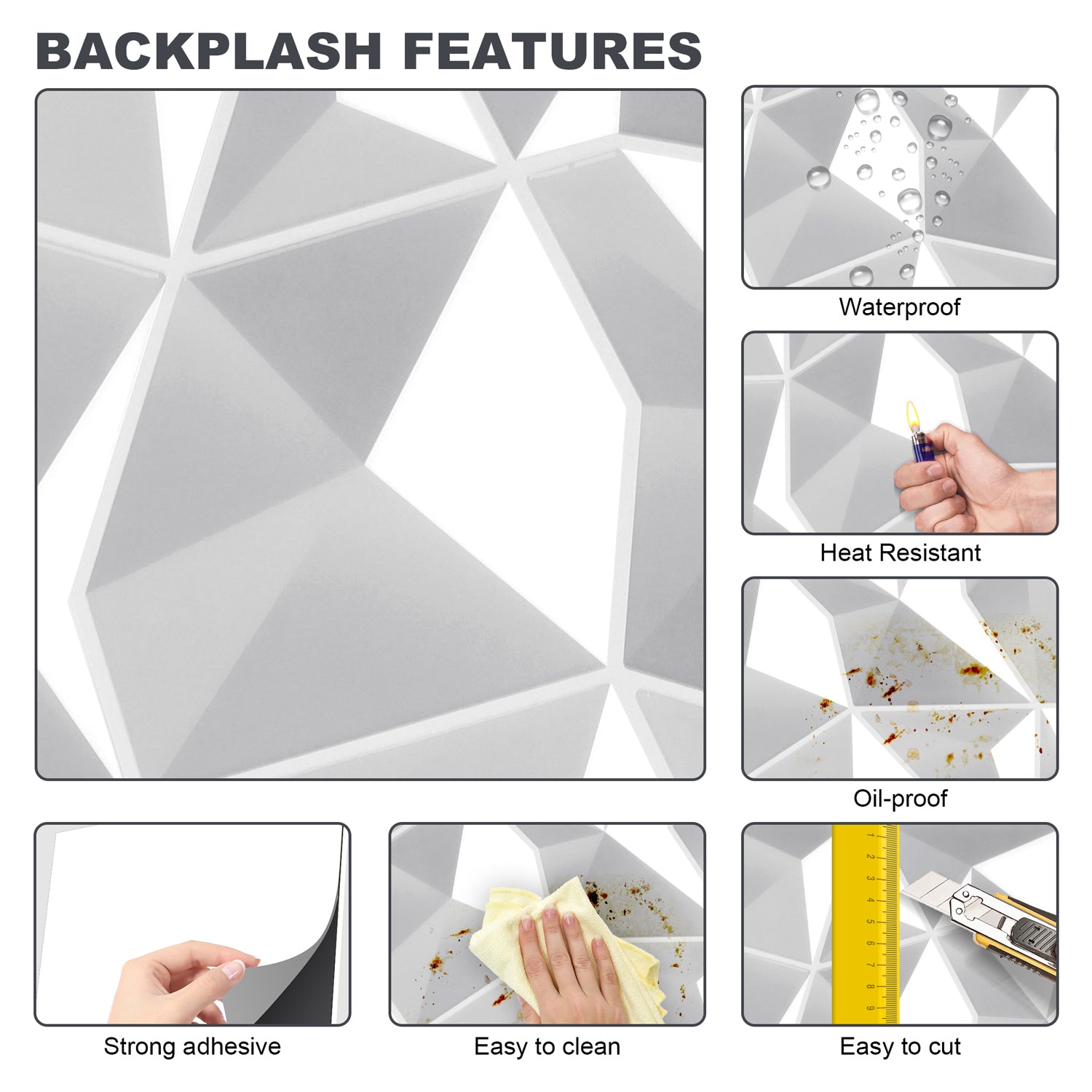 BACKPLASH FEATURES

Waterproof

Heat Resistant

Oil-proof

Strong adhesive

Easy to clean

1 2 3 4 5 6 7 8 9

Easy to cut