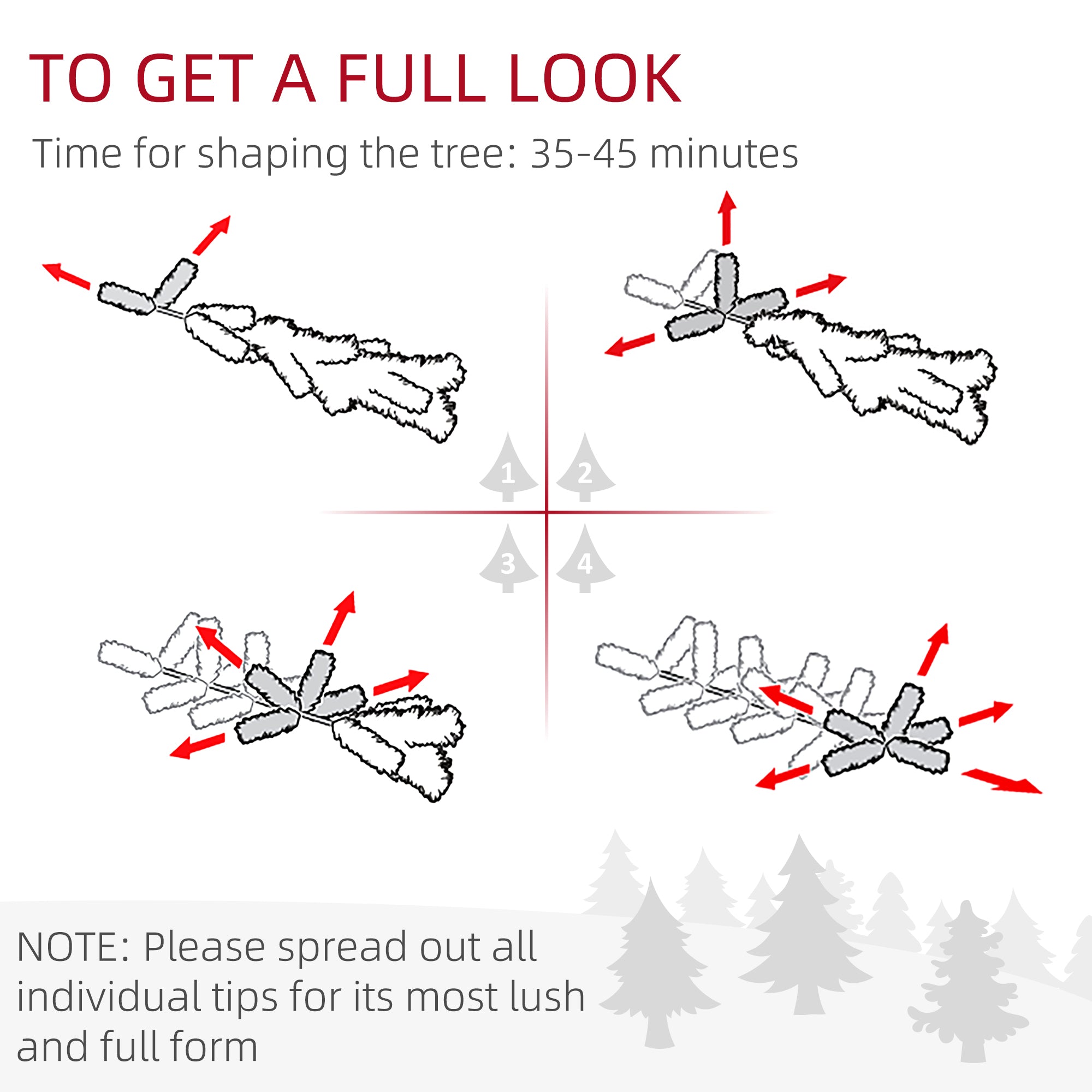 TO GET A FULL LOOK

Time for shaping the tree: 35-45 minutes

1

2

3

4

NOTE: Please spread out all individual tips for its most lush and full form