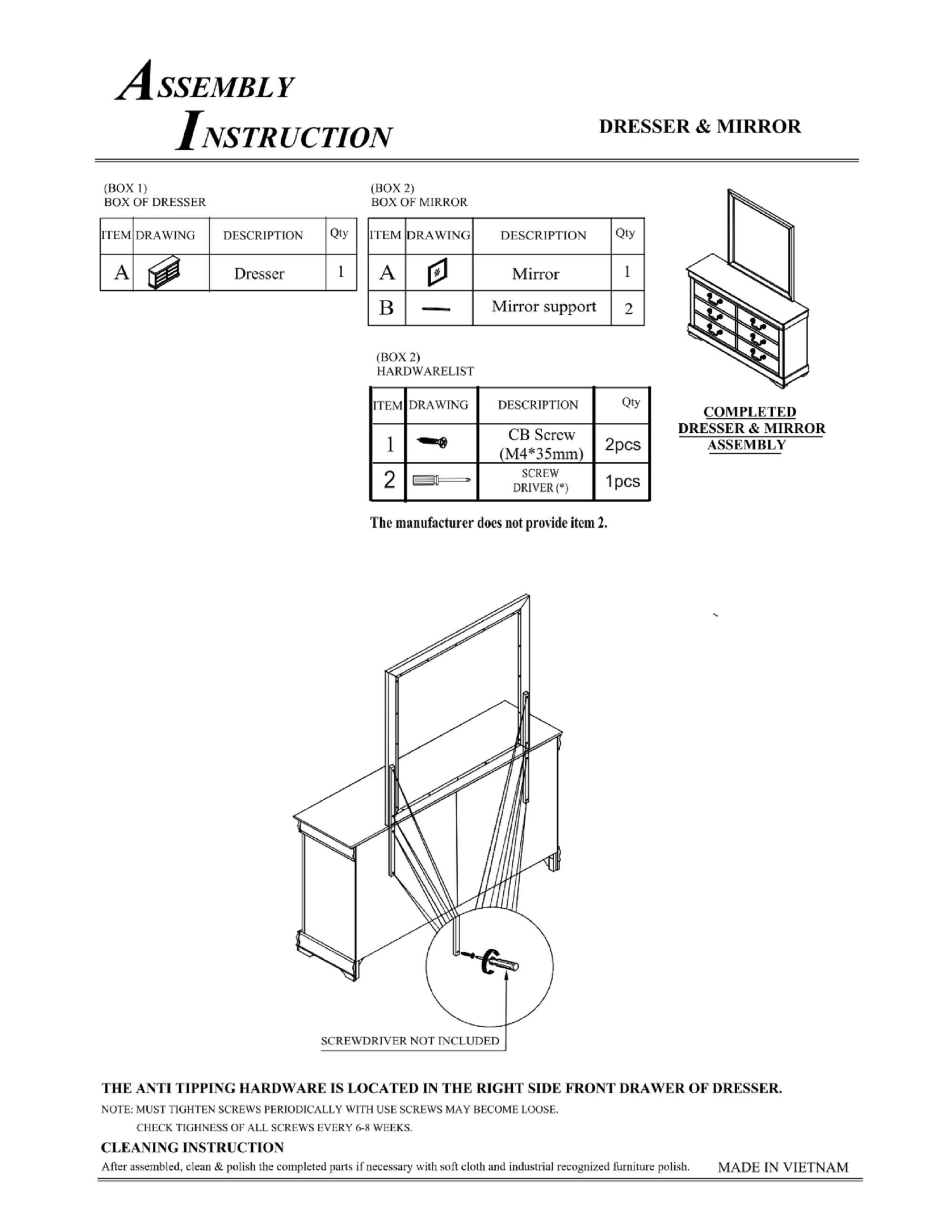 ASSEMBLY INSTRUCTION

DRESSER & MIRROR

(BOX 1)
BOX OF DRESSER

| ITEM | DRAWING | DESCRIPTION | Qty |
|---|---|---|---|
| A | | Dresser | 1 |

(BOX 2)
BOX OF MIRROR

| ITEM | DRAWING | DESCRIPTION | Qty |
|---|---|---|---|
| A | | Mirror | 1 |
| B | | Mirror support | 2 |

(BOX 2)
HARDWARELIST

| ITEM | DRAWING | DESCRIPTION | Qty |
|---|---|---|---|
| 1 | | CB Screw (M4*35mm) | 2pcs |
| 2 | | SCREW DRIVER (*) | 1pcs |

The manufacturer does not provide item 2.

COMPLETED DRESSER & MIRROR ASSEMBLY

SCREWDRIVER NOT INCLUDED

THE ANTI TIPPING HARDWARE IS LOCATED IN THE RIGHT SIDE FRONT DRAWER OF DRESSER.

NOTE: MUST TIGHTEN SCREWS PERIODICALLY WITH USE SCREWS MAY BECOME LOOSE.
CHECK TIGHNESS OF ALL SCREWS EVERY 6-8 WEEKS.

CLEANING INSTRUCTION

After assembled, clean & polish the completed parts if necessary with soft cloth and industrial recognized furniture polish.

MADE IN VIETNAM