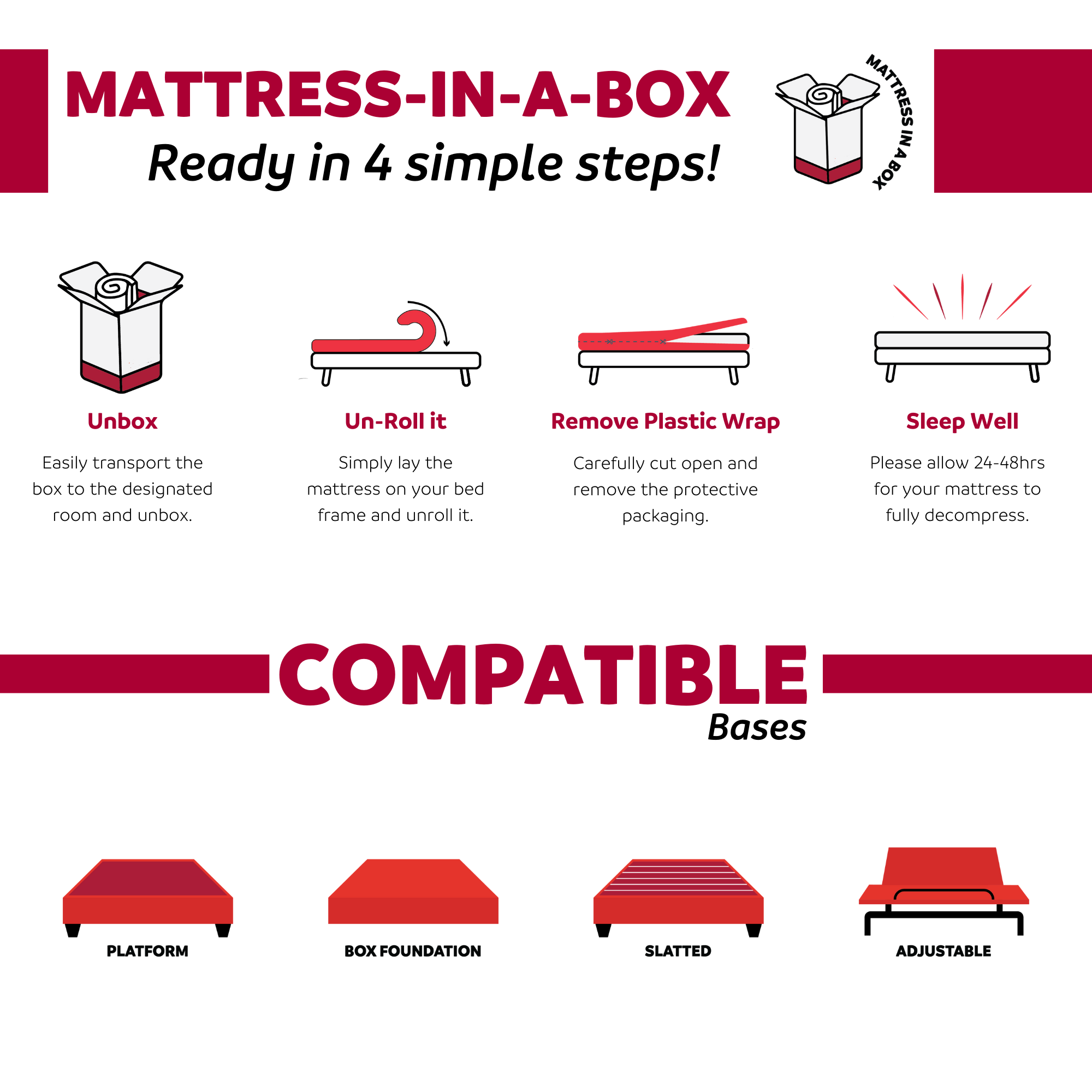 MATTRESS-IN-A-BOX

Ready in 4 simple steps!

MATTRESS IN A BOX

Unbox

Easily transport the box to the designated room and unbox.

Un-Roll it

Simply lay the mattress on your bed frame and unroll it.

Remove Plastic Wrap

Carefully cut open and remove the protective packaging.

Sleep Well

Please allow 24-48hrs for your mattress to fully decompress.

COMPATIBLE

Bases

PLATFORM

BOX FOUNDATION

SLATTED

ADJUSTABLE