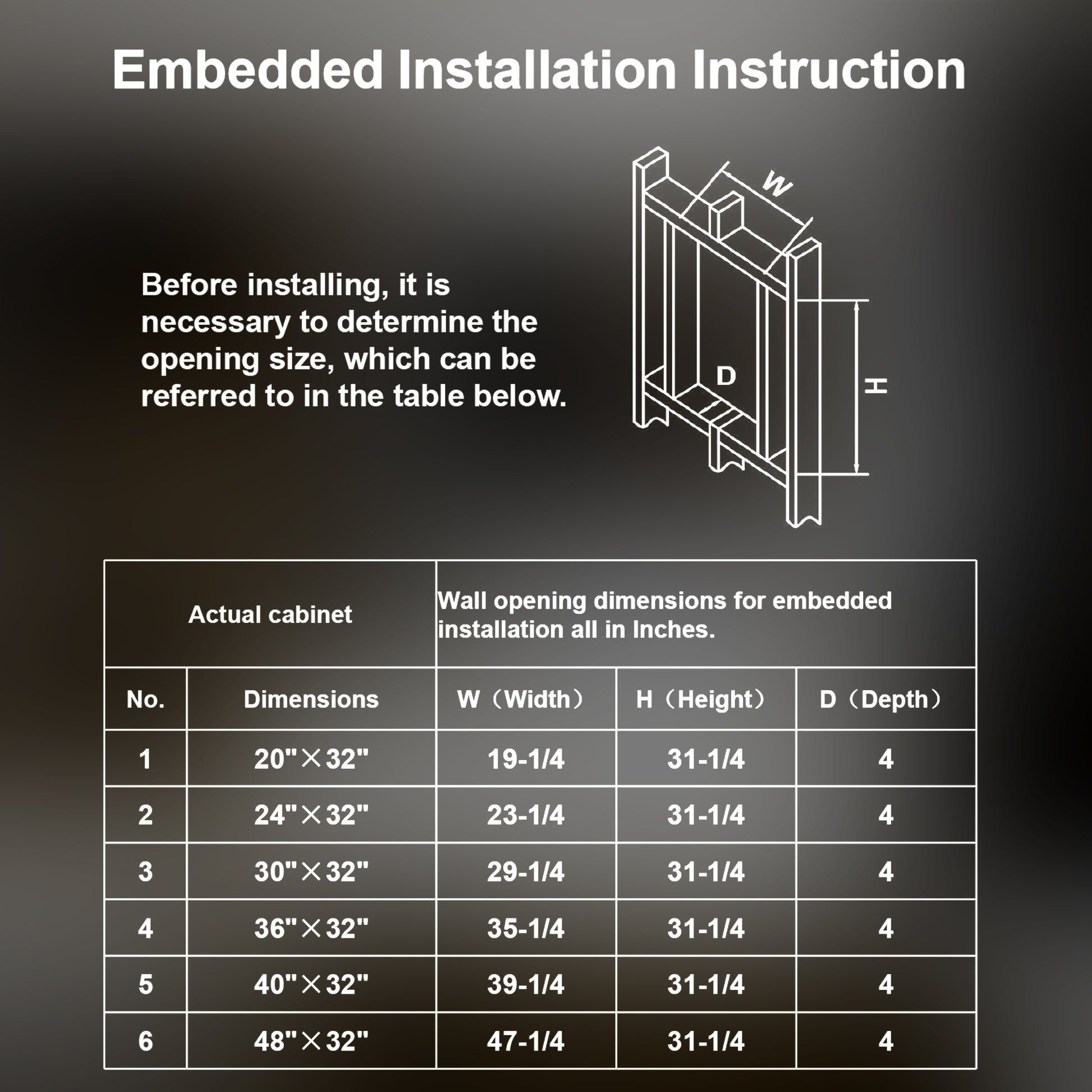 Embedded Installation Instruction

Before installing, it is necessary to determine the opening size, which can be referred to in the table below.

W

D

H

| Actual cabinet | | Wall opening dimensions for embedded installation all in Inches. | | |
|---|---|---|---|---|
| No. | Dimensions | W（Width） | H（Height） | D（Depth） |
| 1 | 20"×32" | 19-1/4 | 31-1/4 | 4 |
| 2 | 24"×32" | 23-1/4 | 31-1/4 | 4 |
| 3 | 30"×32" | 29-1/4 | 31-1/4 | 4 |
| 4 | 36"×32" | 35-1/4 | 31-1/4 | 4 |
| 5 | 40"×32" | 39-1/4 | 31-1/4 | 4 |
| 6 | 48"×32" | 47-1/4 | 31-1/4 | 4 |