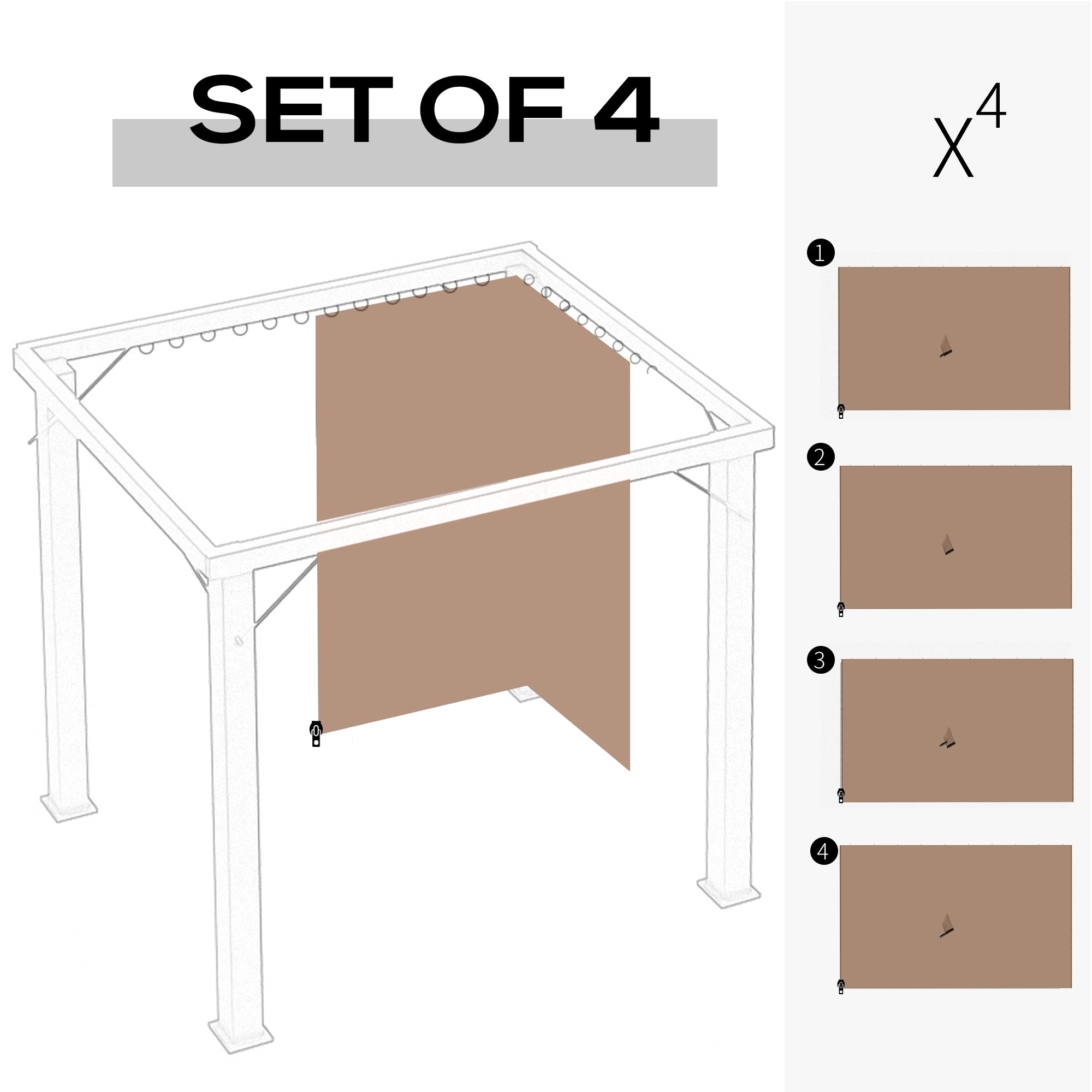 SET OF 4

$X^4$

1

2

3

4