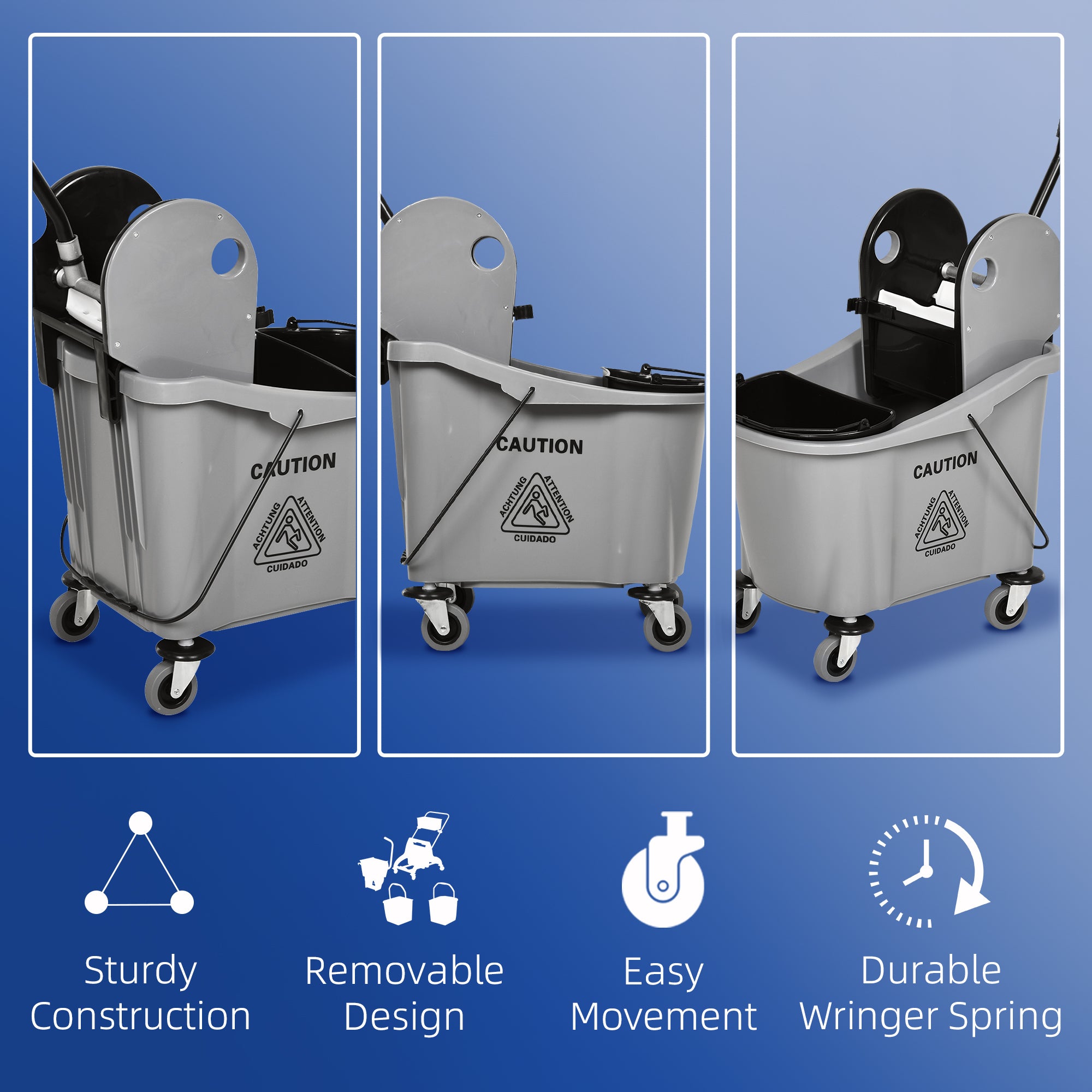 CAUTION
ACHTUNG ATTENTION
CUIDADO

CAUTION
ACHTUNG ATTENTION
CUIDADO

CAUTION
ACHTUNG ATTENTION
CUIDADO

Sturdy Construction

Removable Design

Easy Movement

Durable Wringer Spring