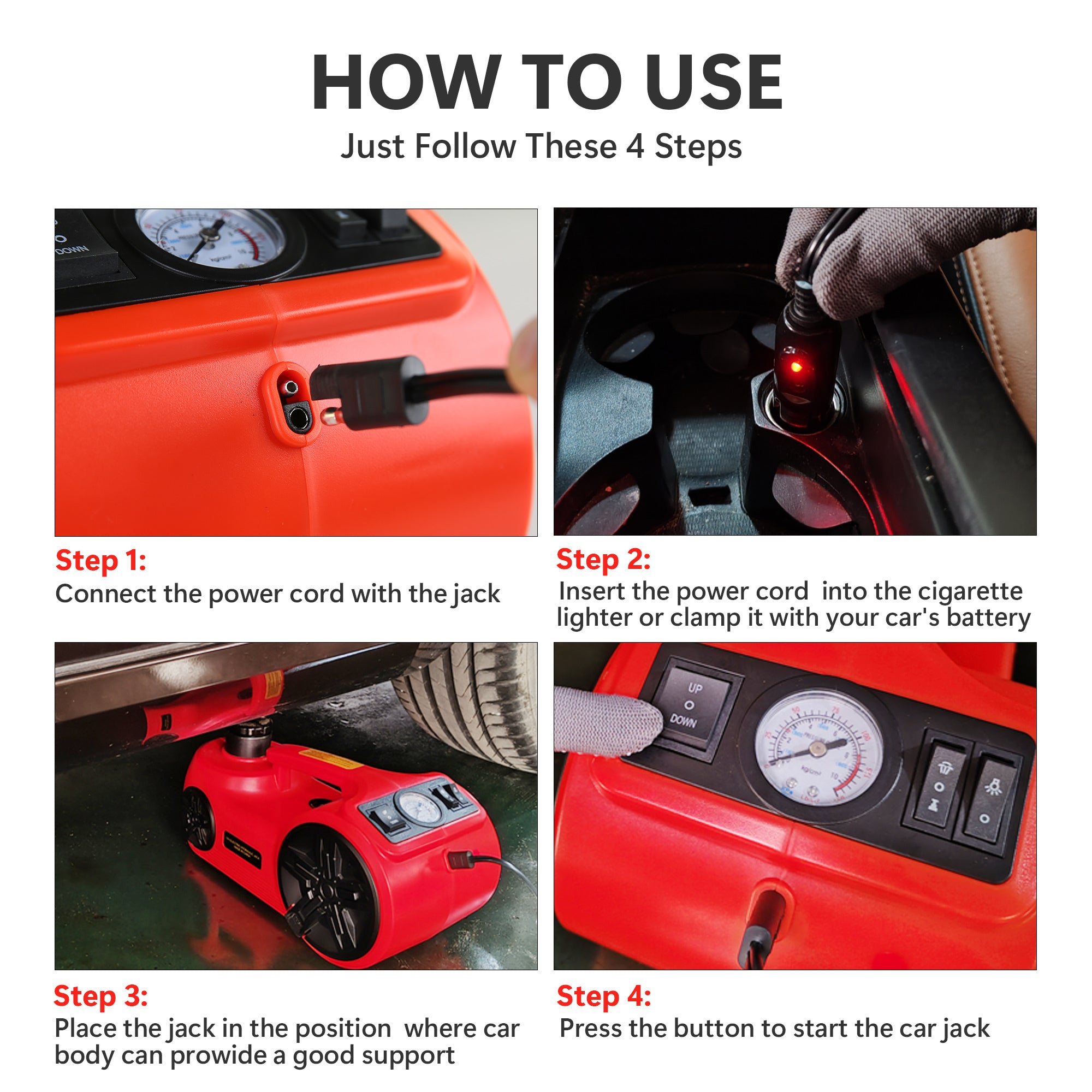 HOW TO USE
Just Follow These 4 Steps

DOWN

Step 1:
Connect the power cord with the jack

Step 2:
Insert the power cord into the cigarette lighter or clamp it with your car's battery

Step 3:
Place the jack in the position where car body can prowide a good support

UP
DOWN

Step 4:
Press the button to start the car jack