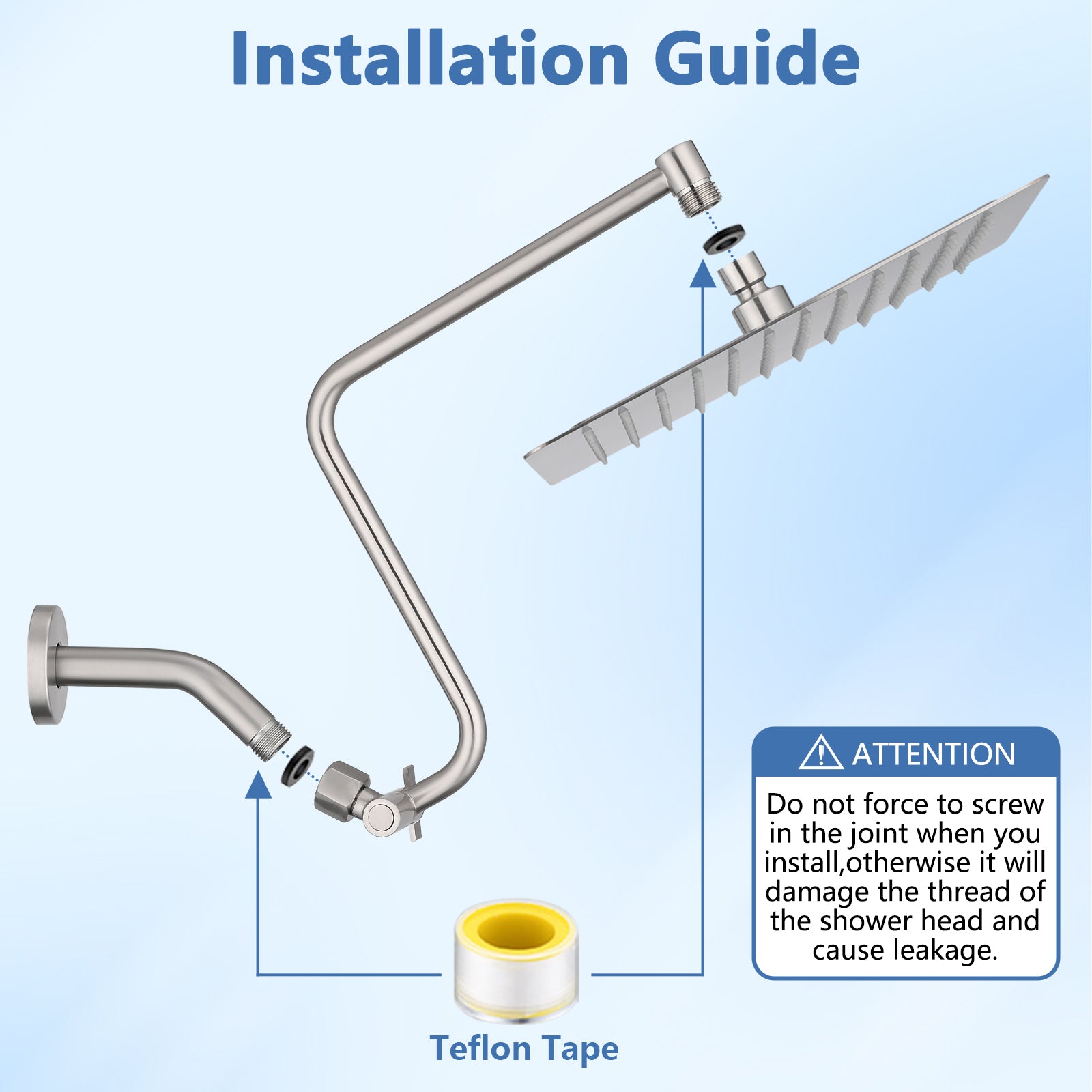 Installation Guide

ATTENTION

Do not force to screw in the joint when you install,otherwise it will damage the thread of the shower head and cause leakage.

Teflon Tape