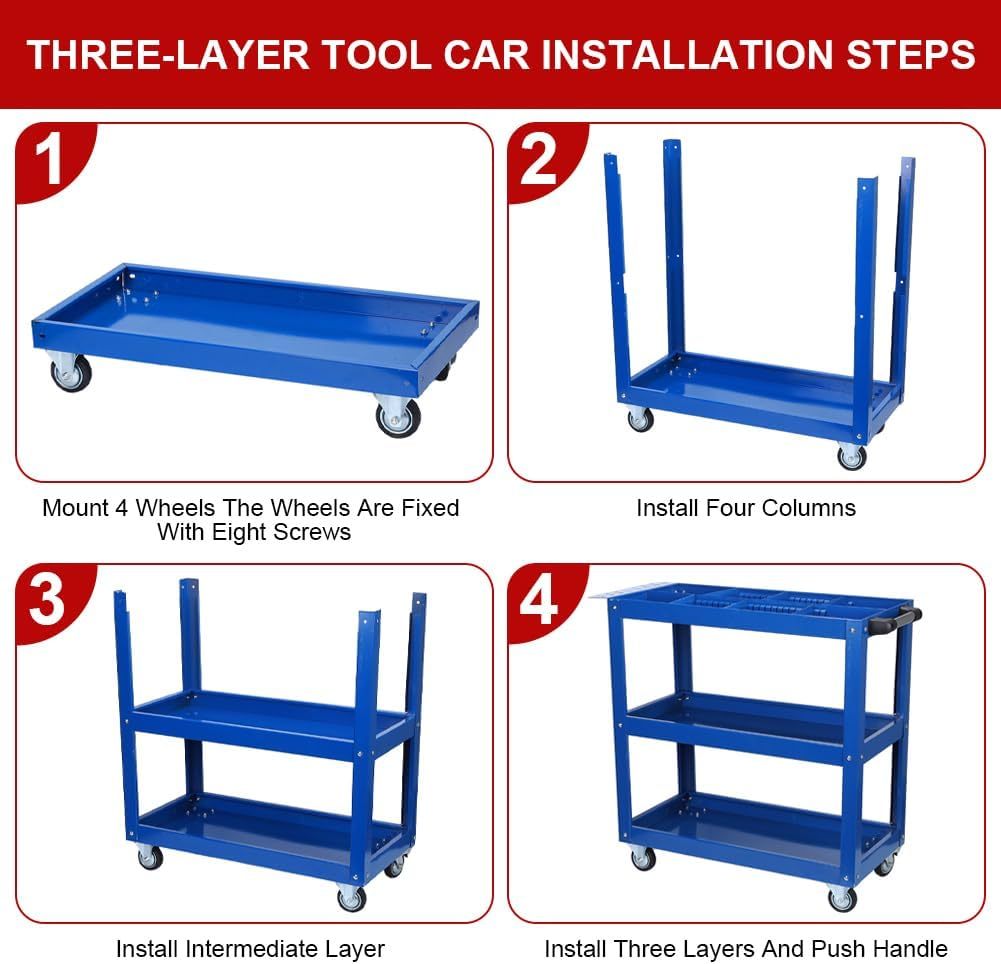 THREE-LAYER TOOL CAR INSTALLATION STEPS

1

Mount 4 Wheels The Wheels Are Fixed With Eight Screws

2

Install Four Columns

3

Install Intermediate Layer

4

Install Three Layers And Push Handle