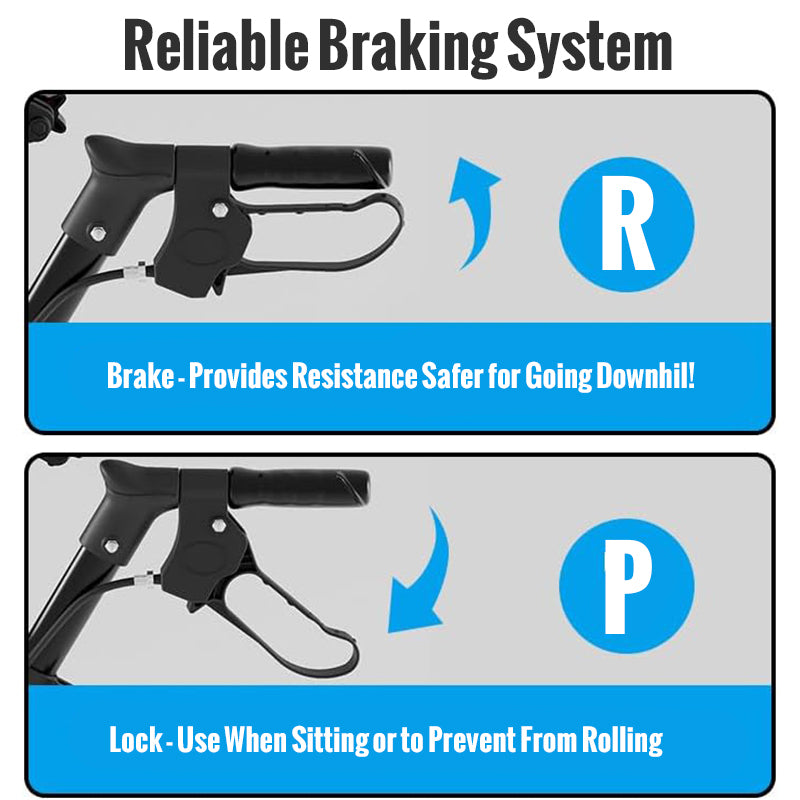 Reliable Braking System

R

Brake - Provides Resistance Safer for Going Downhil!

P

Lock - Use When Sitting or to Prevent From Rolling