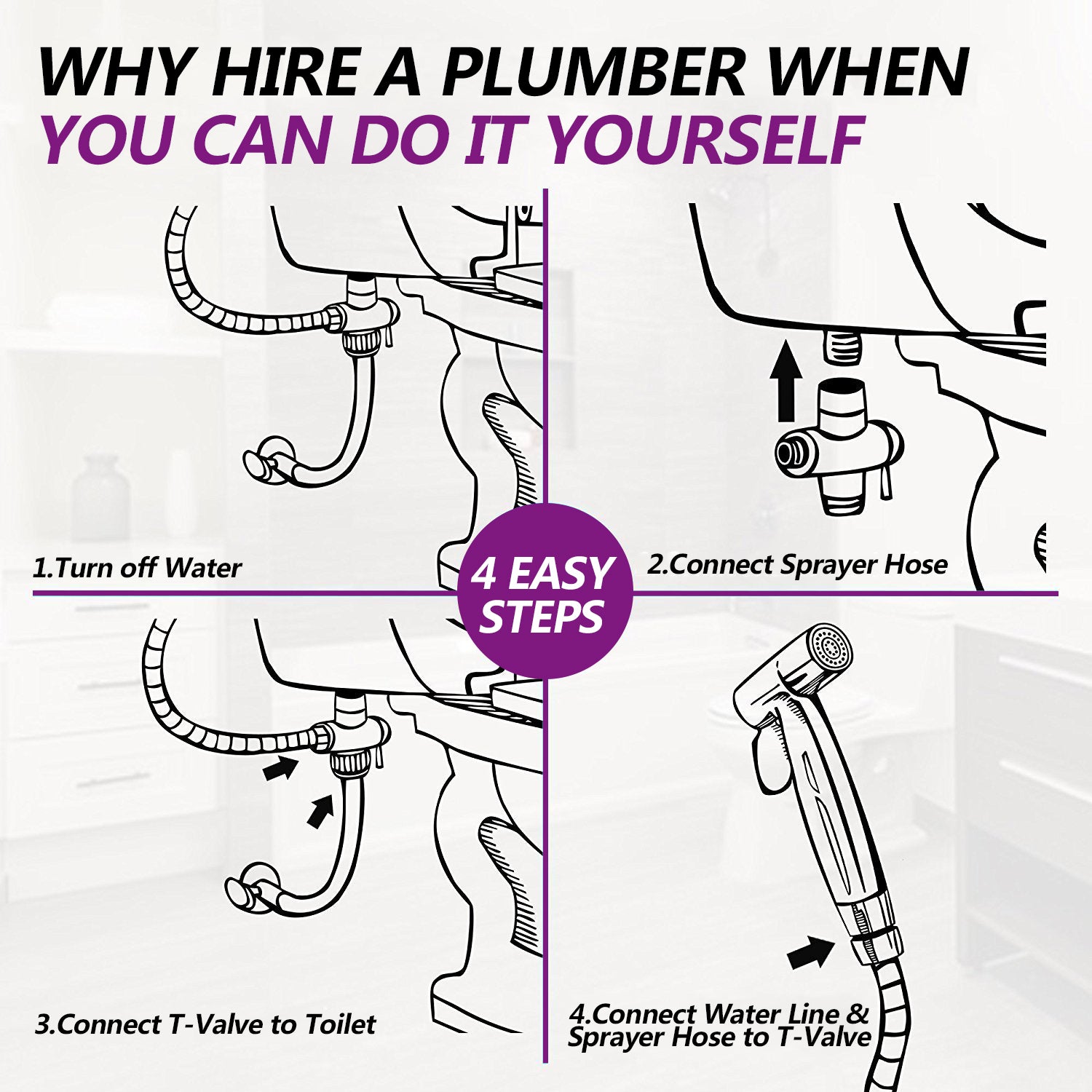 WHY HIRE A PLUMBER WHEN
YOU CAN DO IT YOURSELF

1.Turn off Water

4 EASY STEPS

2.Connect Sprayer Hose

3.Connect T-Valve to Toilet

4.Connect Water Line & Sprayer Hose to T-Valve