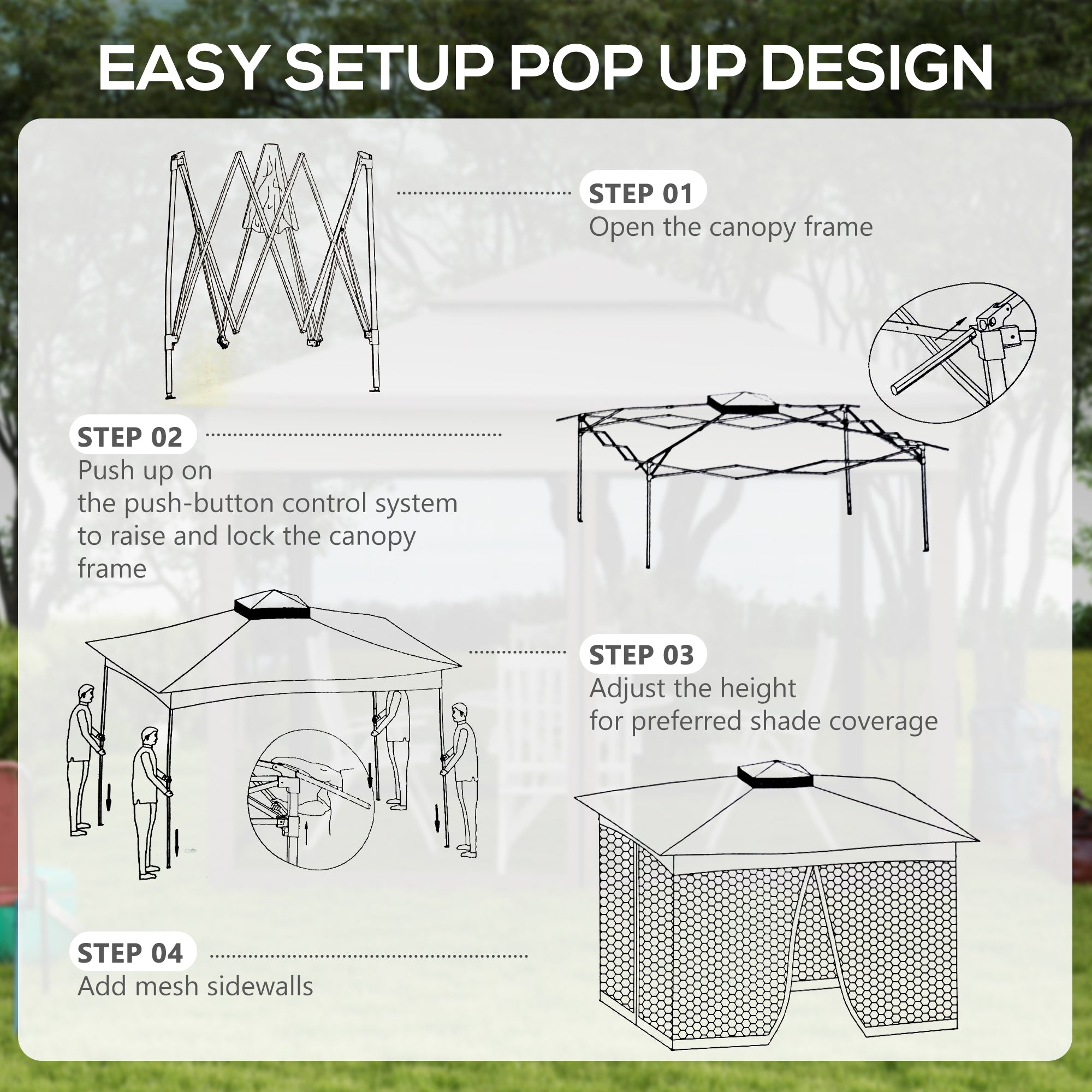 EASY SETUP POP UP DESIGN

STEP 01
Open the canopy frame

STEP 02
Push up on
the push-button control system
to raise and lock the canopy
frame

STEP 03
Adjust the height
for preferred shade coverage

STEP 04
Add mesh sidewalls