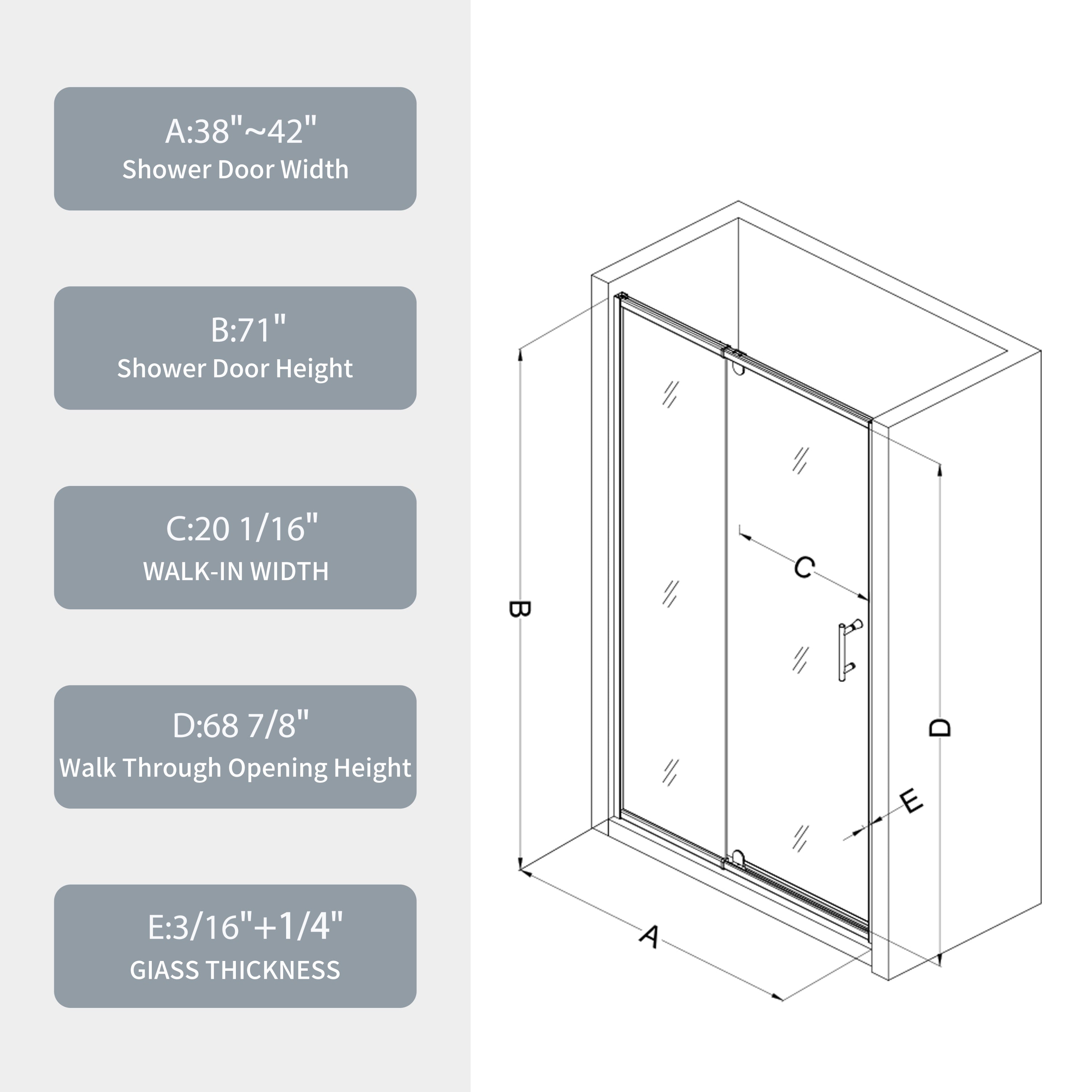 A:38"~42"
Shower Door Width

B:71"
Shower Door Height

C:20 1/16"
WALK-IN WIDTH

D:68 7/8"
Walk Through Opening Height

E:3/16"+1/4"
GIASS THICKNESS

B

C

D

E

A