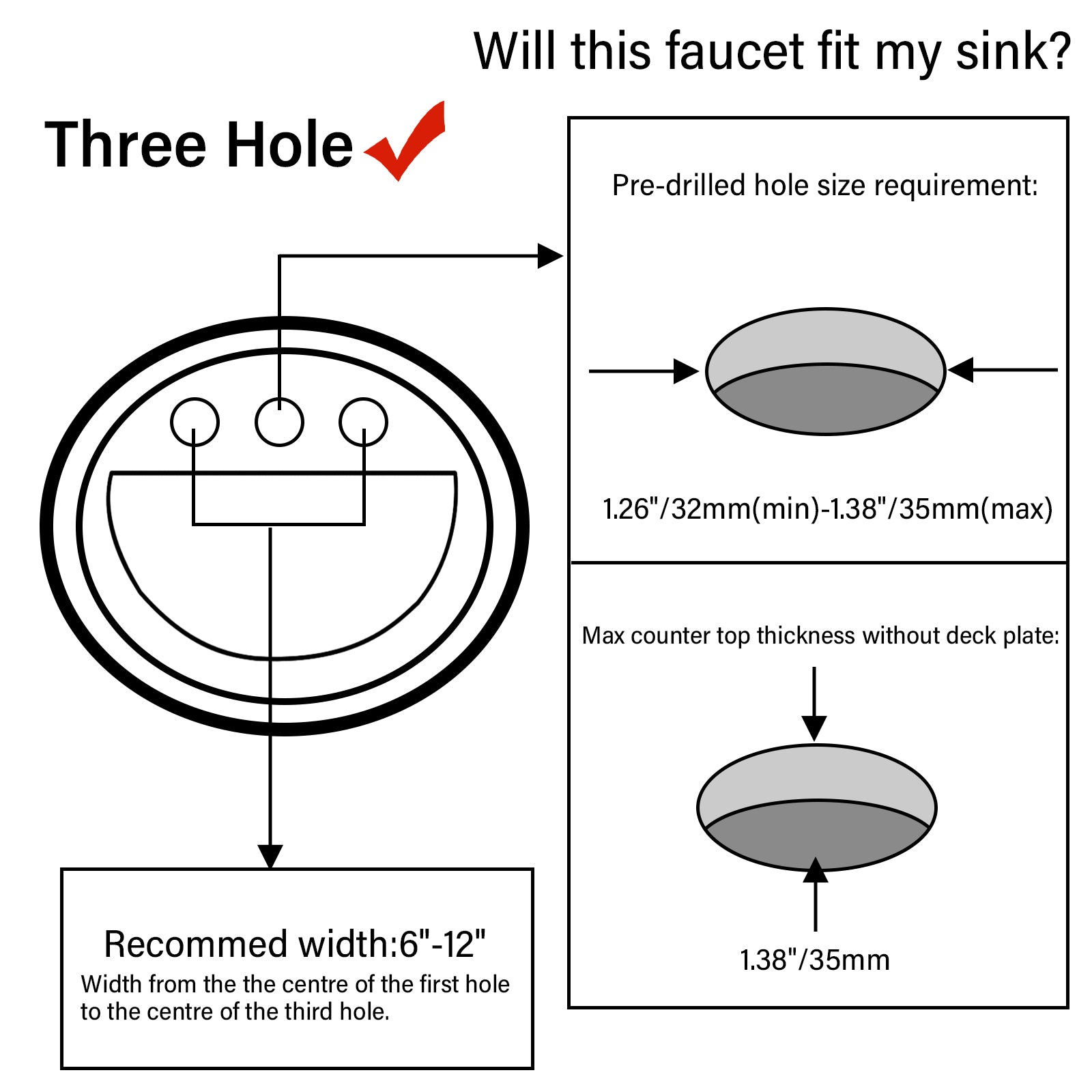 Will this faucet fit my sink?

Three Hole

Pre-drilled hole size requirement:

1.26"/32mm(min)-1.38"/35mm(max)

Max counter top thickness without deck plate:

1.38"/35mm

Recommed width:6"-12"
Width from the the centre of the first hole to the centre of the third hole.