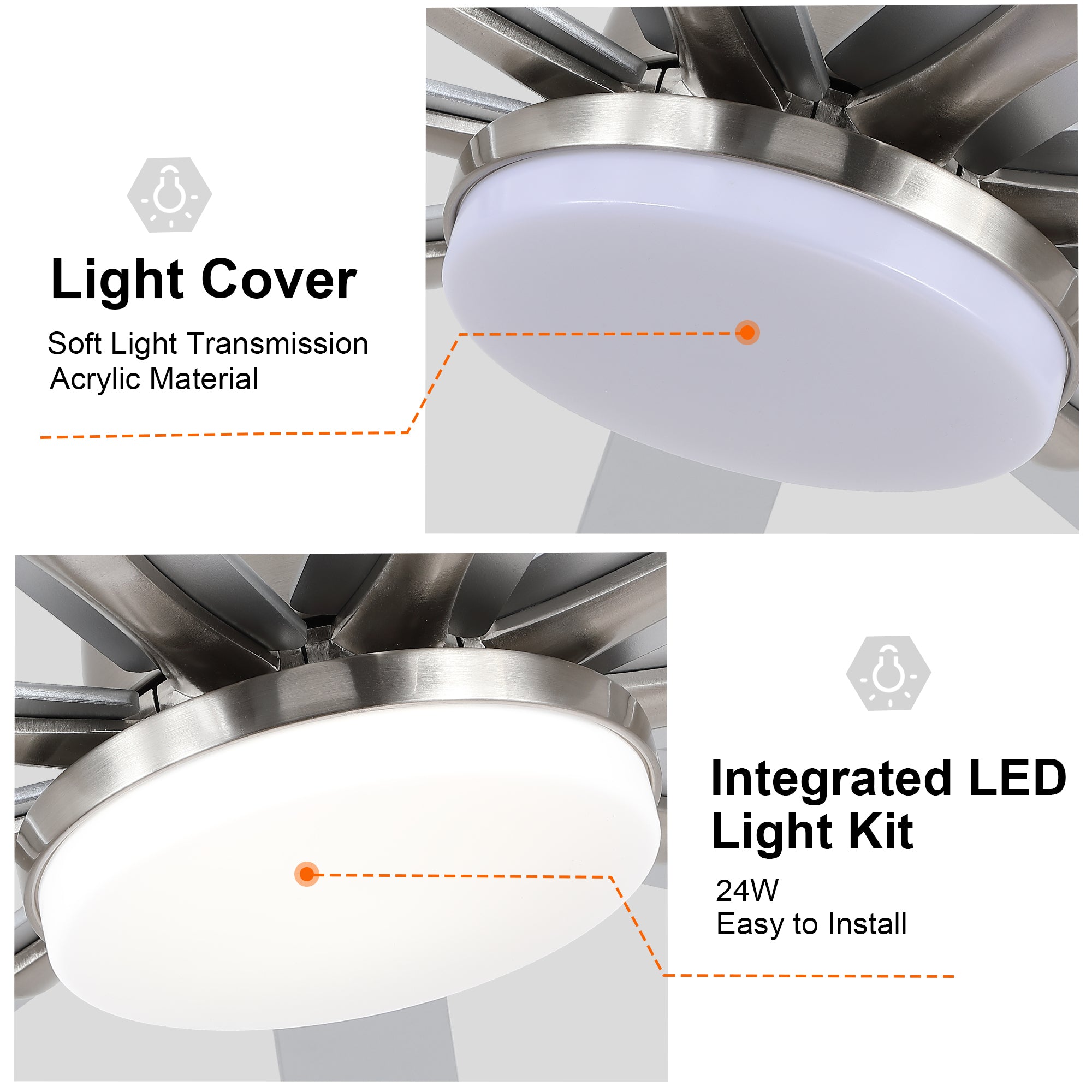 Light Cover

Soft Light Transmission
Acrylic Material

Integrated LED Light Kit

24W
Easy to Install