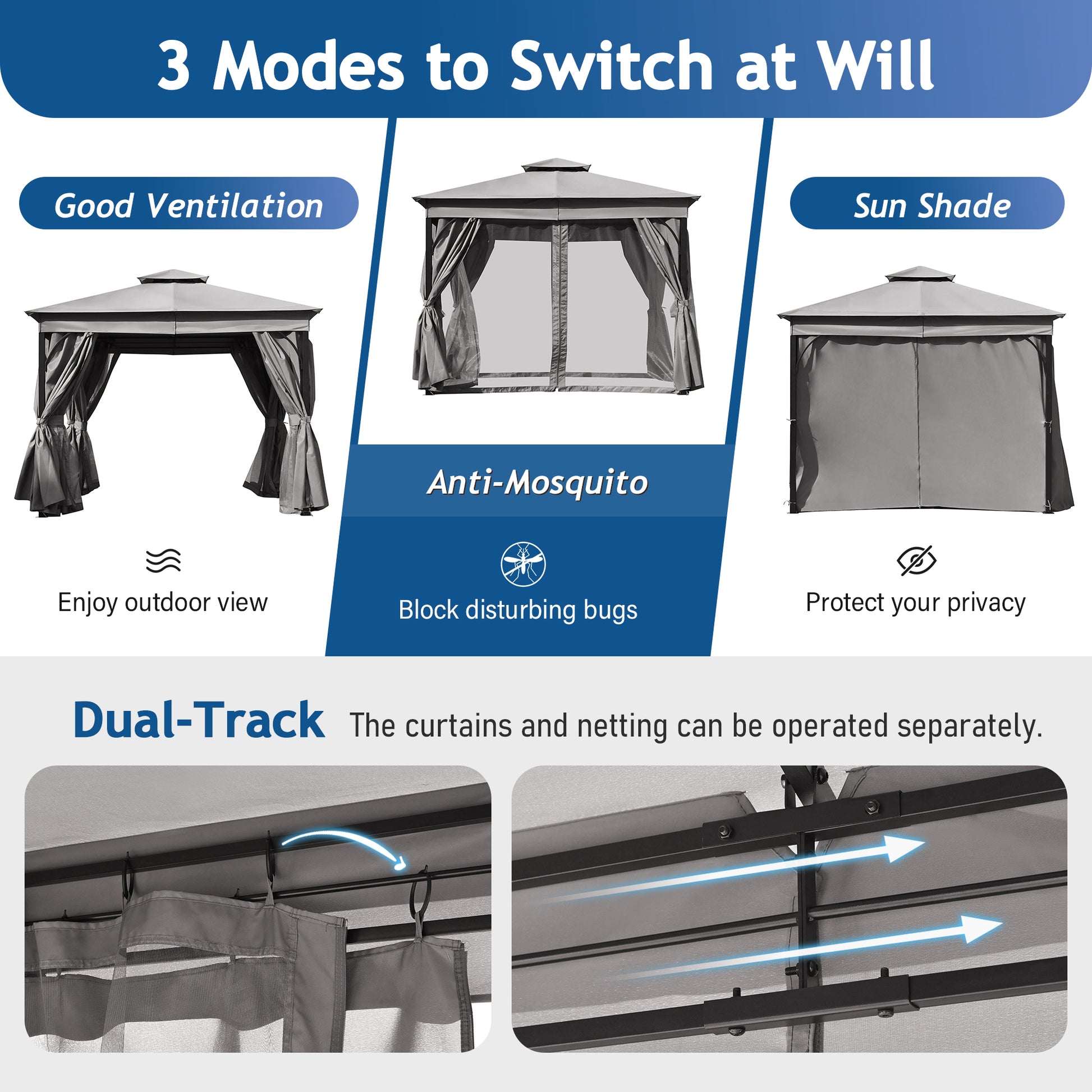 3 Modes to Switch at Will

Good Ventilation

Enjoy outdoor view

Anti-Mosquito

Block disturbing bugs

Sun Shade

Protect your privacy

Dual-Track The curtains and netting can be operated separately.