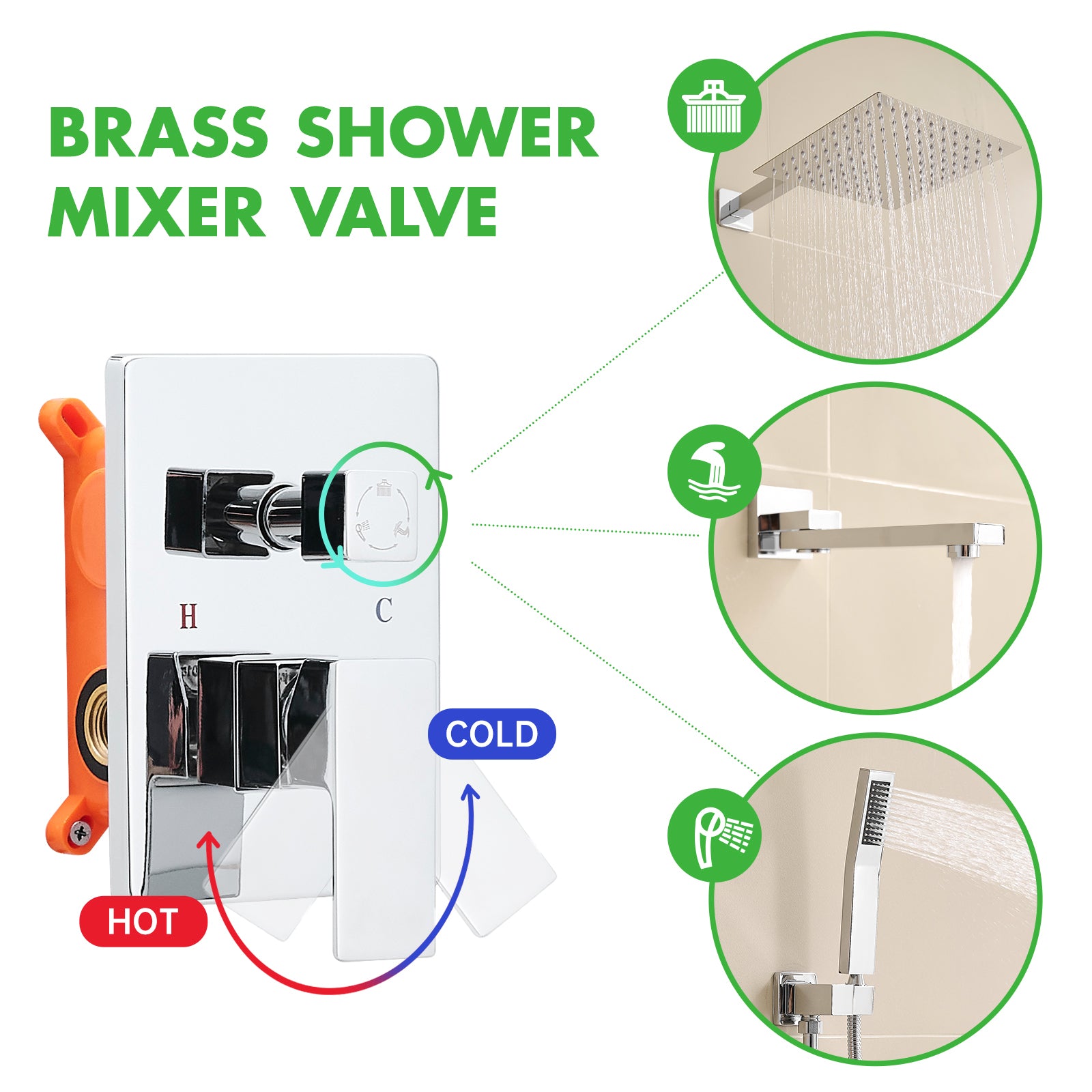 BRASS SHOWER MIXER VALVE

H

C

COLD

HOT