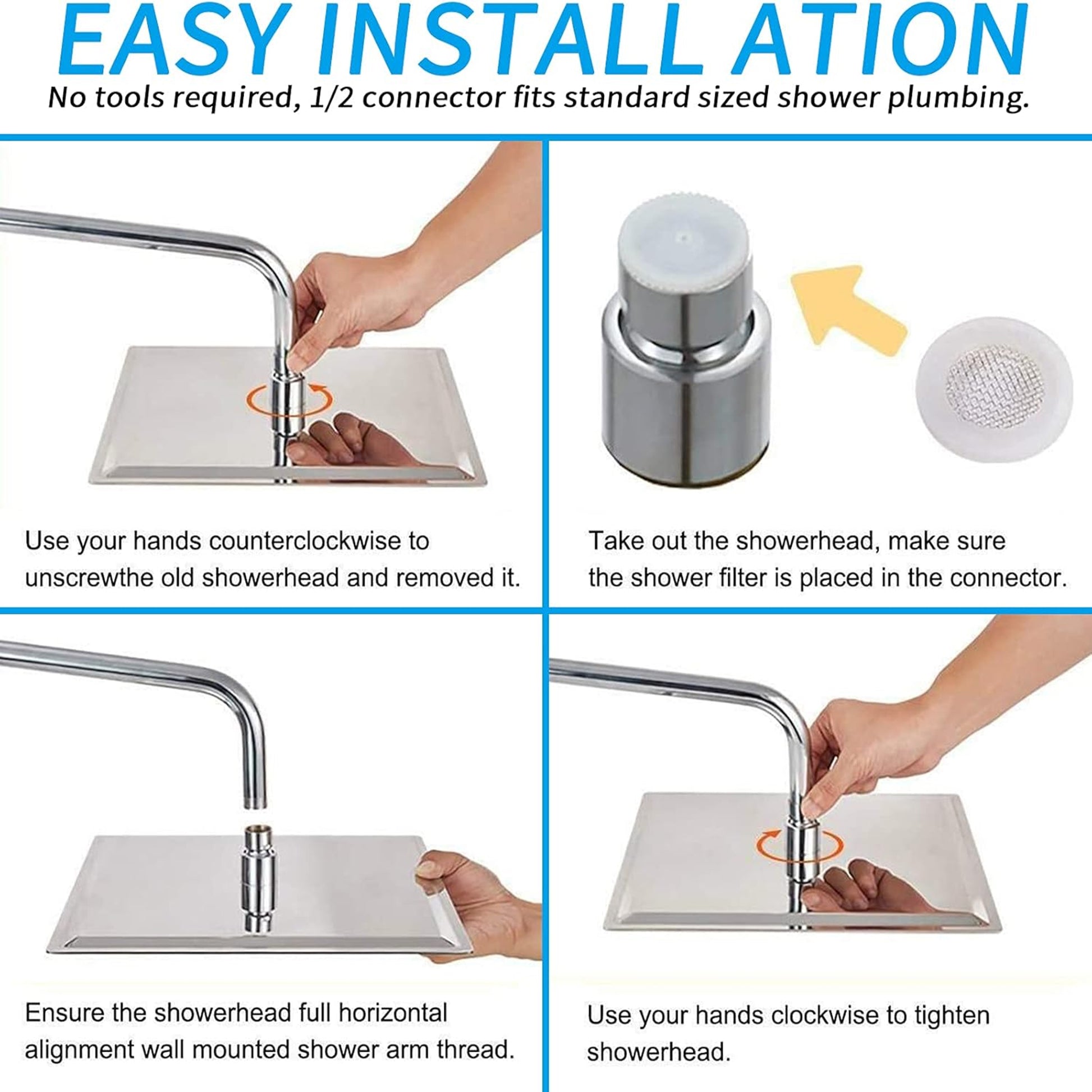 EASY INSTALL ATION

No tools required, 1/2 connector fits standard sized shower plumbing.

Use your hands counterclockwise to unscrewthe old showerhead and removed it.

Take out the showerhead, make sure the shower filter is placed in the connector.

Ensure the showerhead full horizontal alignment wall mounted shower arm thread.

Use your hands clockwise to tighten showerhead.