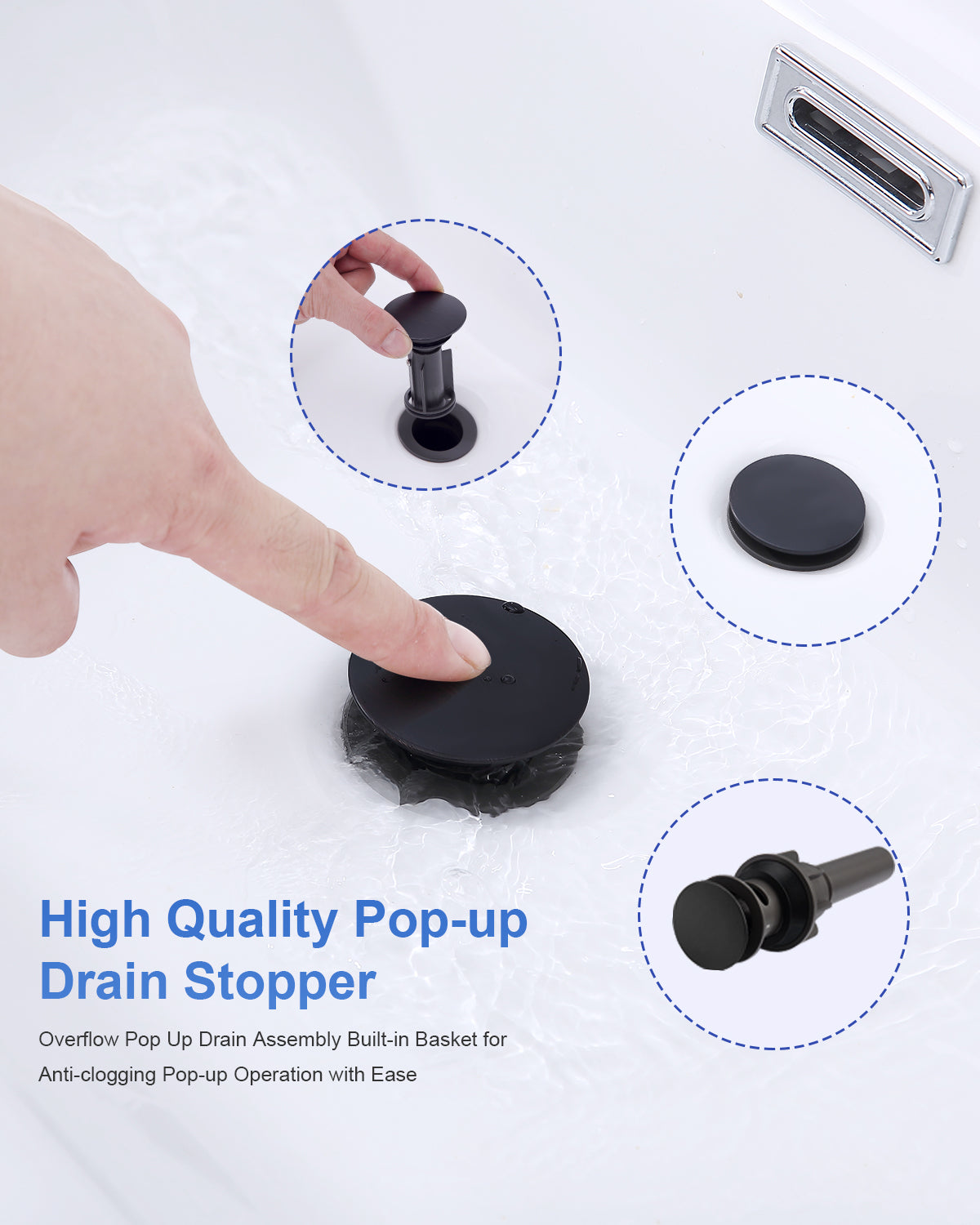 High Quality Pop-up Drain Stopper

Overflow Pop Up Drain Assembly Built-in Basket for Anti-clogging Pop-up Operation with Ease