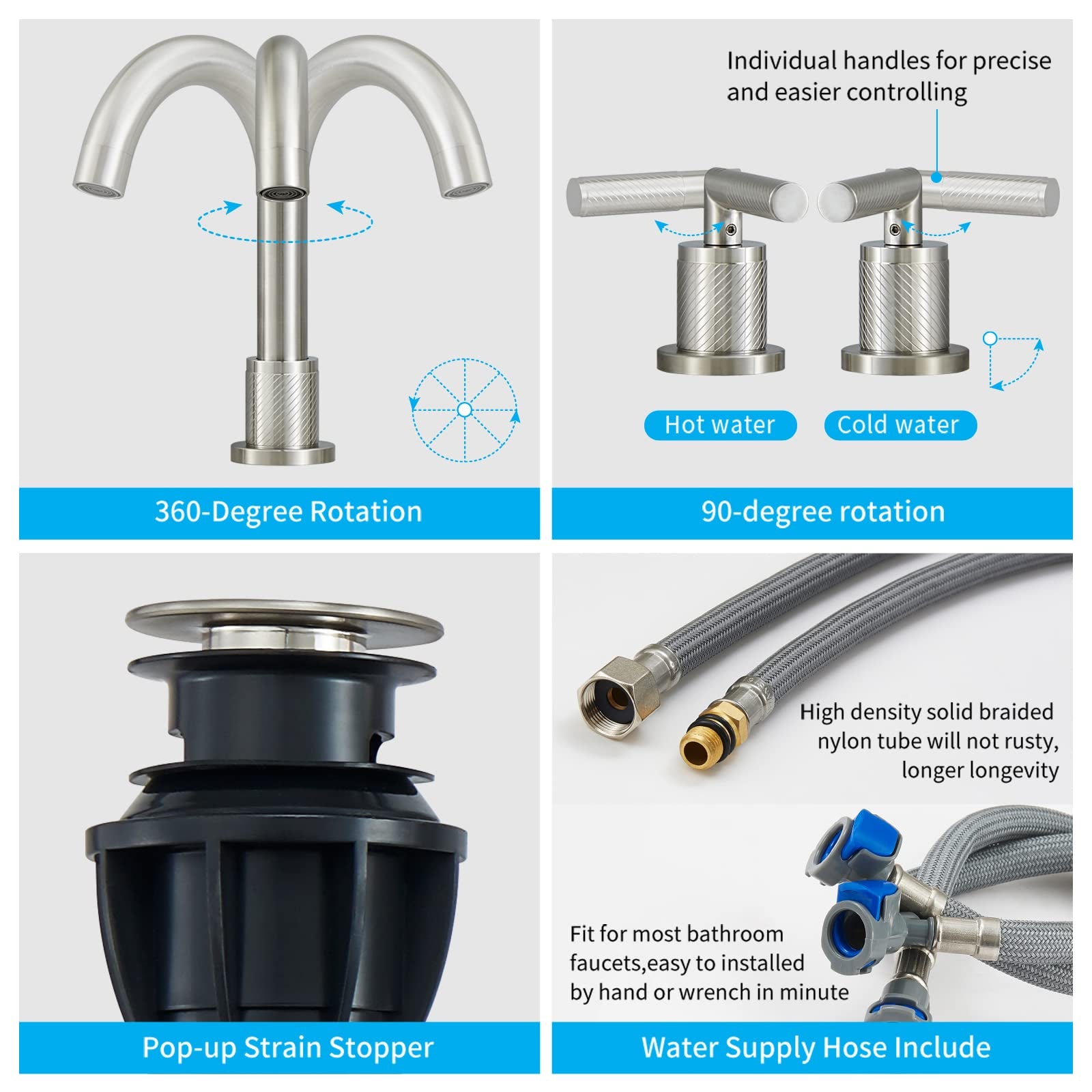 360-Degree Rotation

Individual handles for precise and easier controlling

Hot water

Cold water

90-degree rotation

Pop-up Strain Stopper

High density solid braided nylon tube will not rusty, longer longevity

Fit for most bathroom faucets,easy to installed by hand or wrench in minute

Water Supply Hose Include