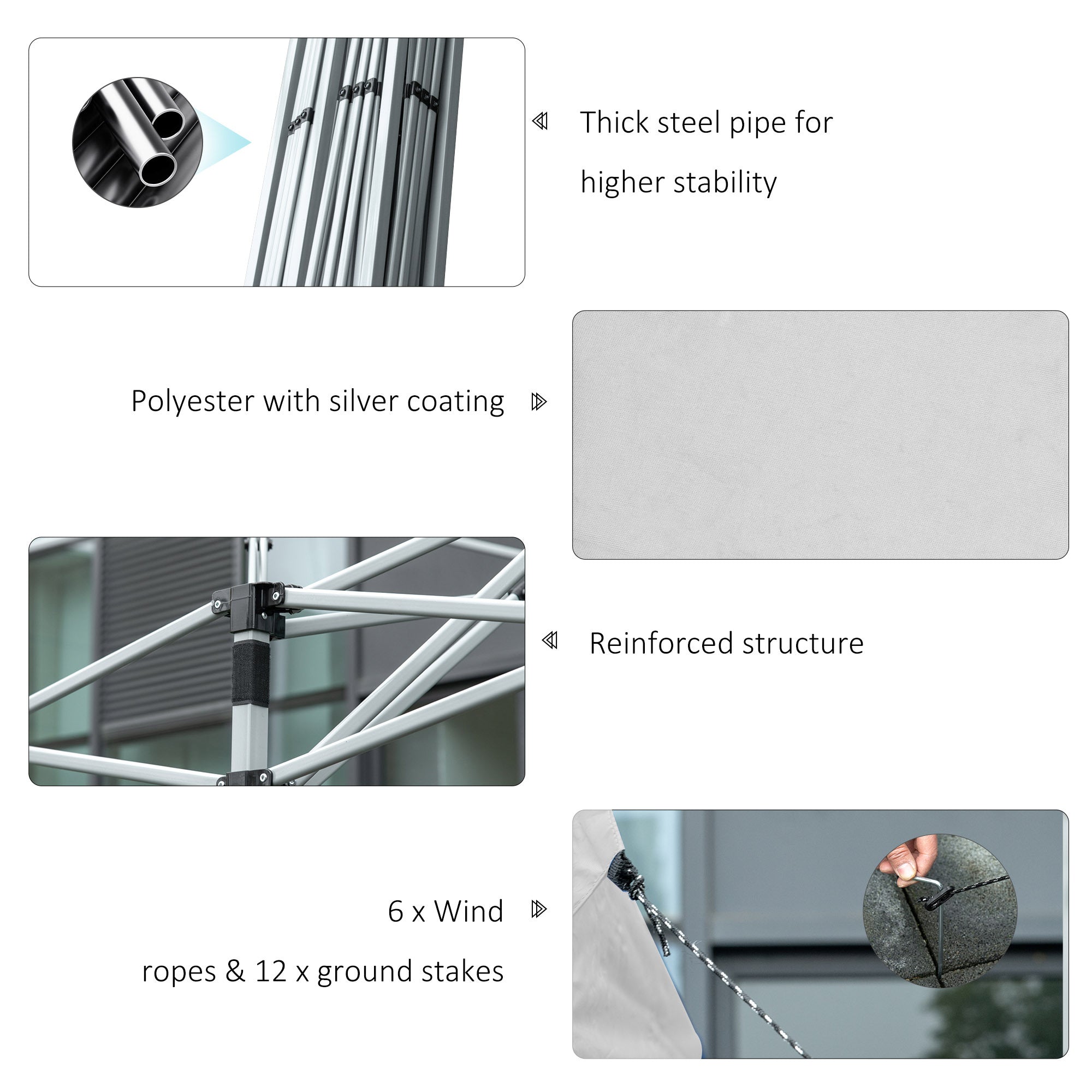 Thick steel pipe for

higher stability

Polyester with silver coating

Reinforced structure

6 x Wind

ropes & 12 x ground stakes