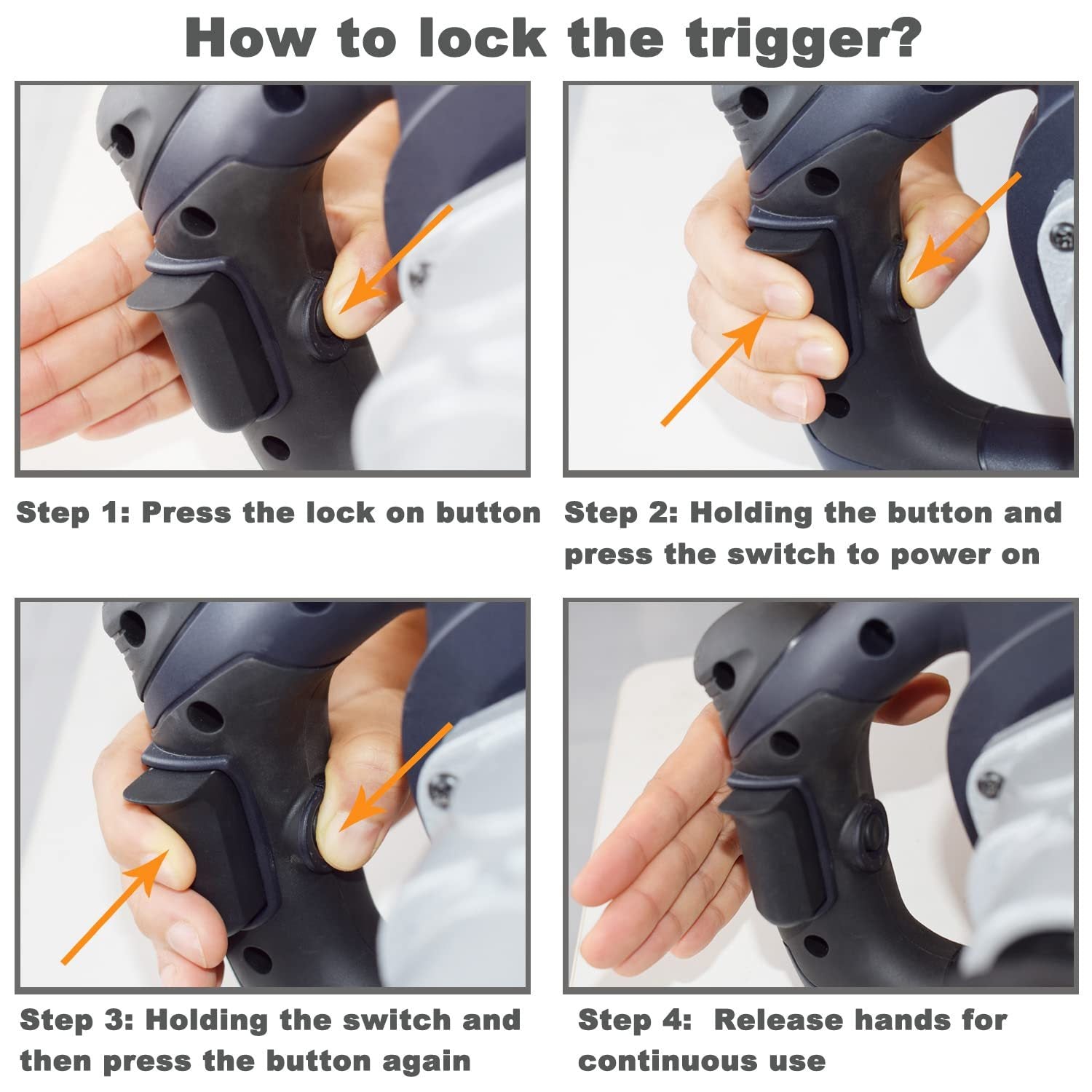 How to lock the trigger?

Step 1: Press the lock on button

Step 2: Holding the button and press the switch to power on

Step 3: Holding the switch and then press the button again

Step 4: Release hands for continuous use