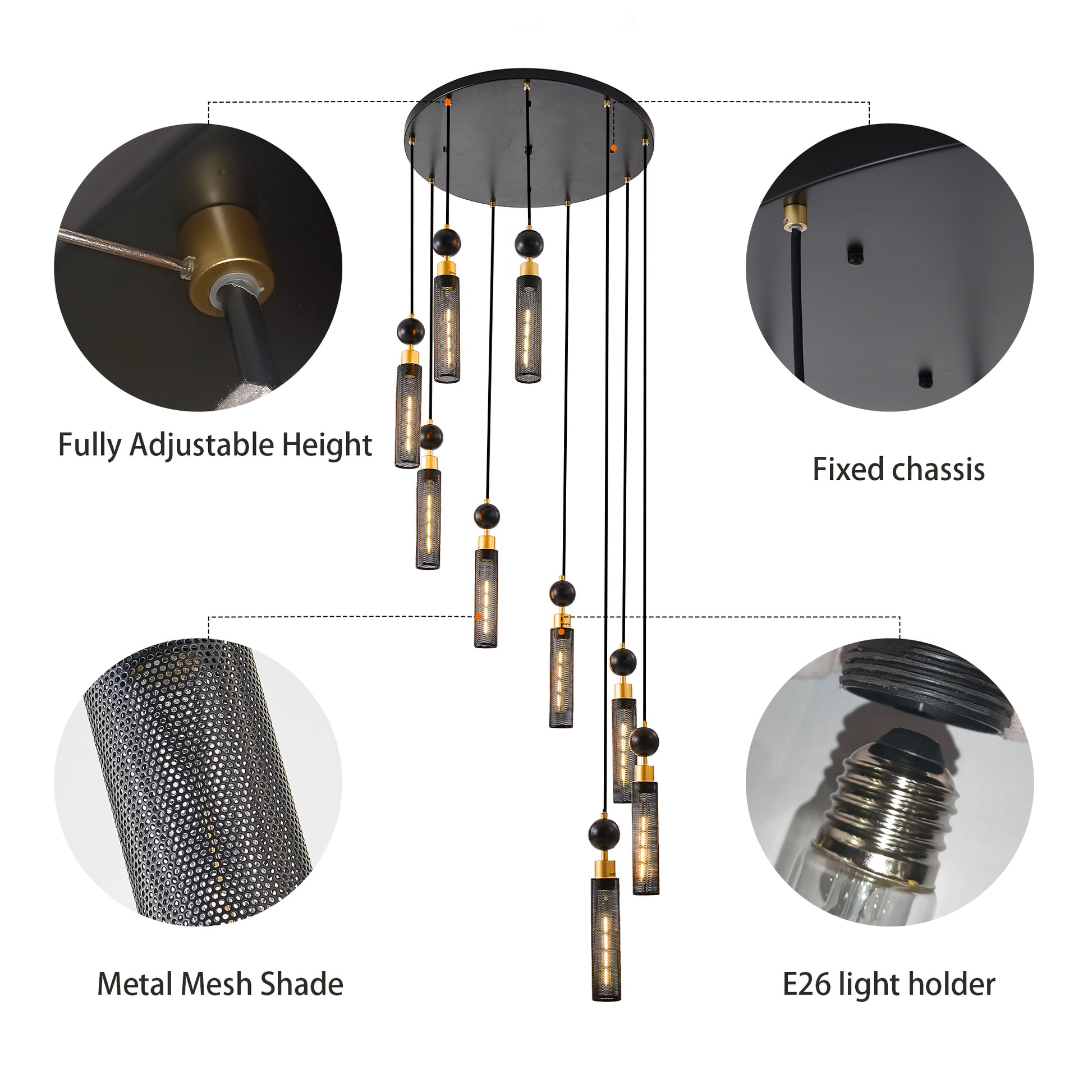 Fully Adjustable Height

Fixed chassis

Metal Mesh Shade

E26 light holder