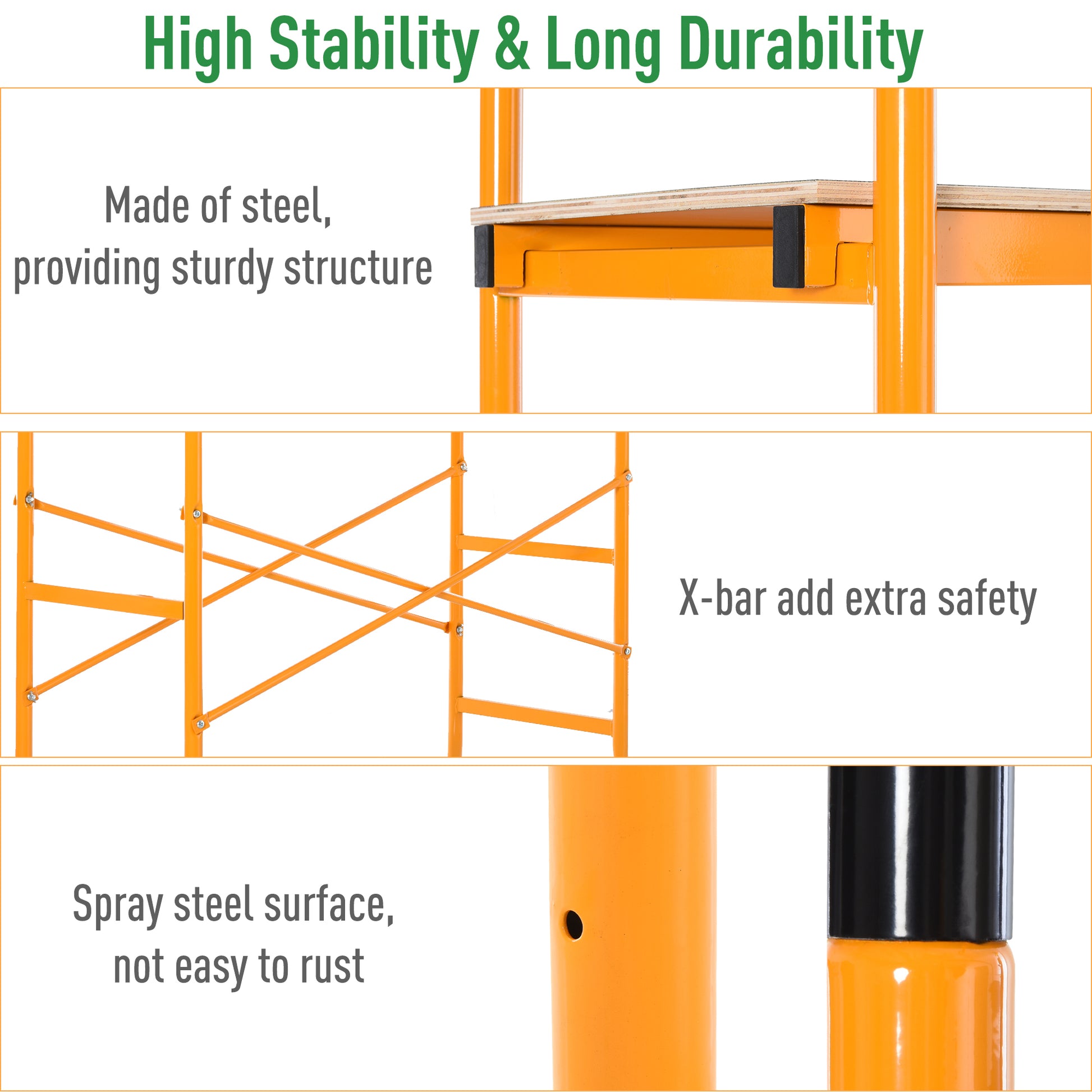 High Stability & Long Durability

Made of steel, providing sturdy structure

X-bar add extra safety

Spray steel surface, not easy to rust