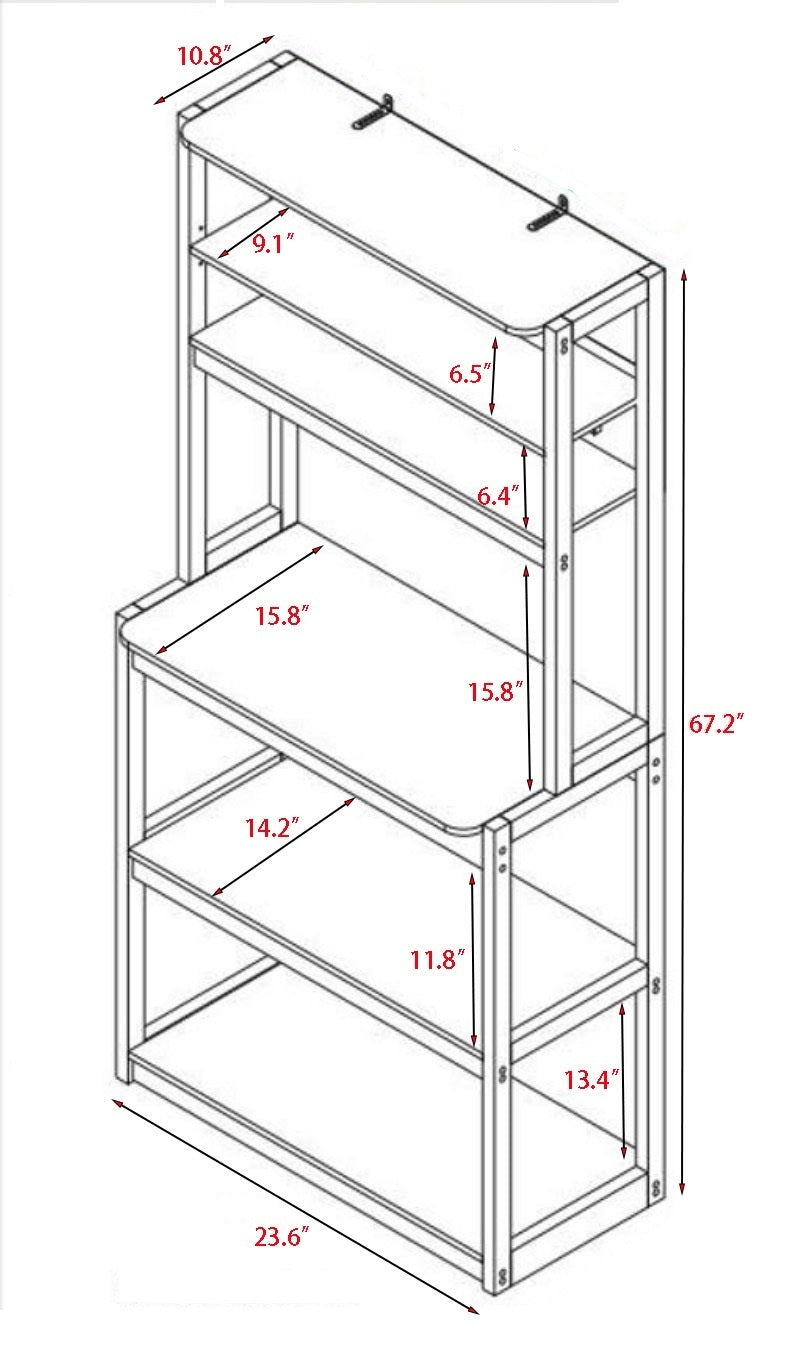 10.8″
9.1″
6.5″
6.4″
15.8″
15.8″
67.2″
14.2″
11.8″
13.4″
23.6″