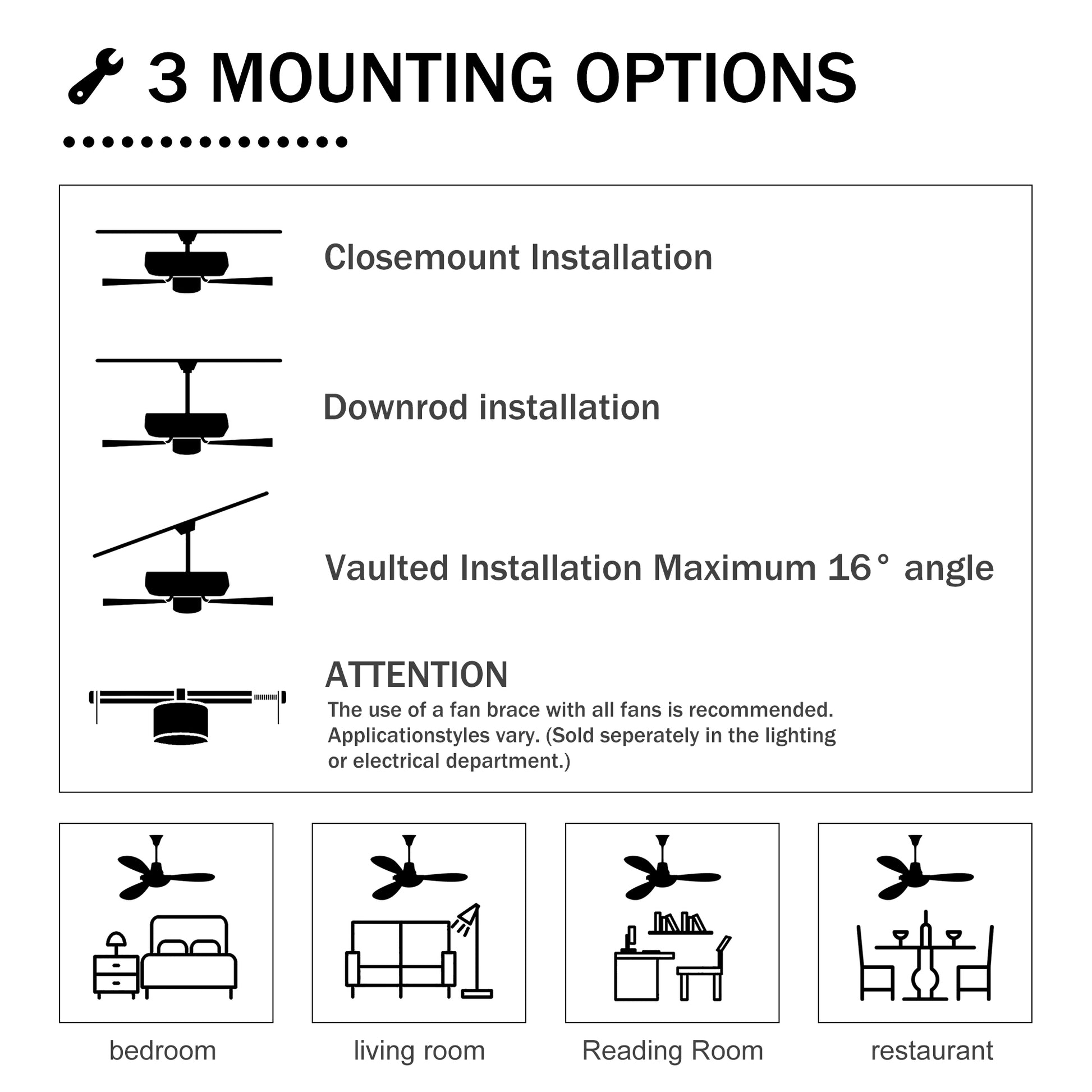 3 MOUNTING OPTIONS

Closemount Installation

Downrod installation

Vaulted Installation Maximum 16° angle

ATTENTION
The use of a fan brace with all fans is recommended. Applicationstyles vary. (Sold seperately in the lighting or electrical department.)

bedroom

living room

Reading Room

restaurant