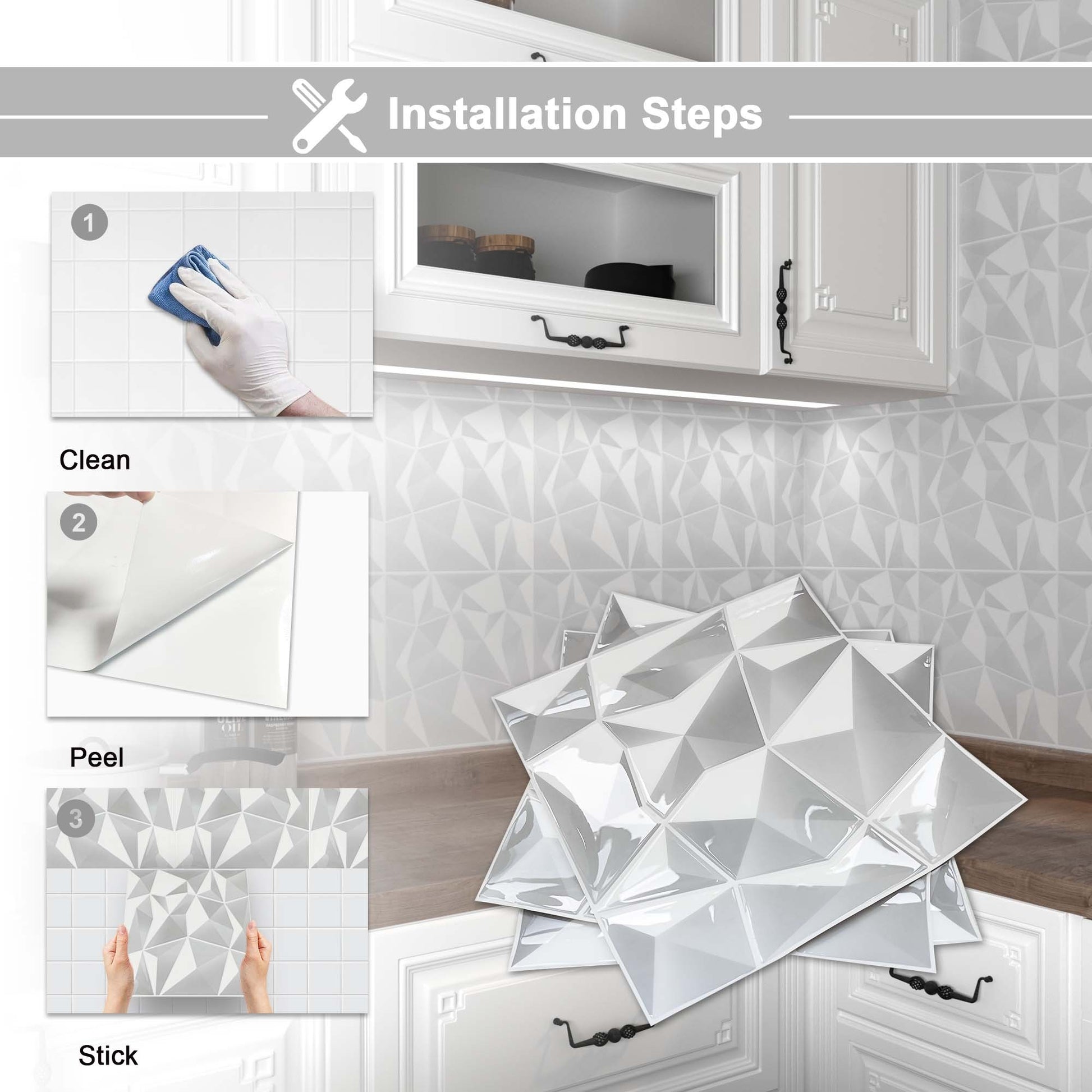 Installation Steps

1

Clean

2

Peel

3

Stick