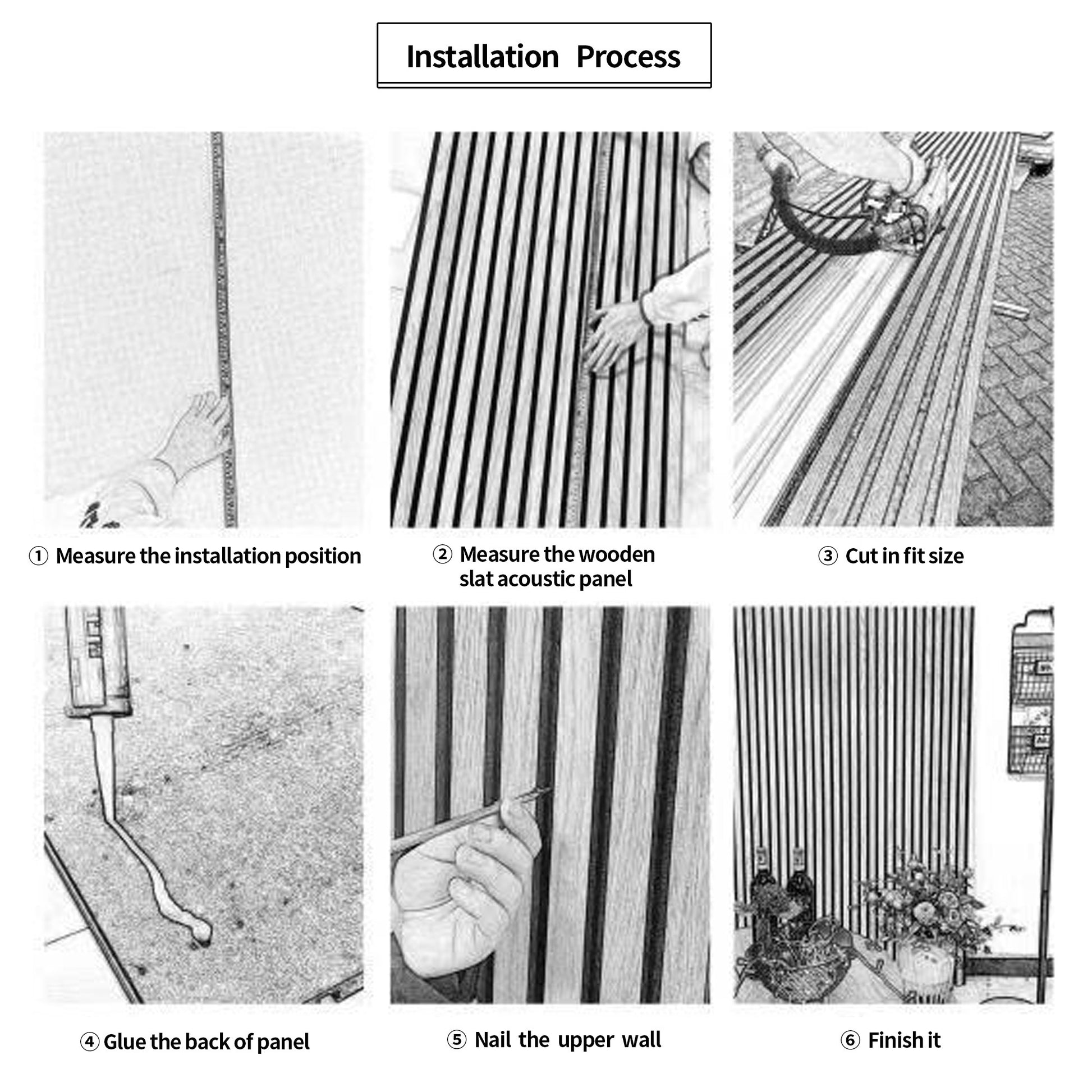 Installation Process

① Measure the installation position

② Measure the wooden slat acoustic panel

③ Cut in fit size

④ Glue the back of panel

⑤ Nail the upper wall

⑥ Finish it