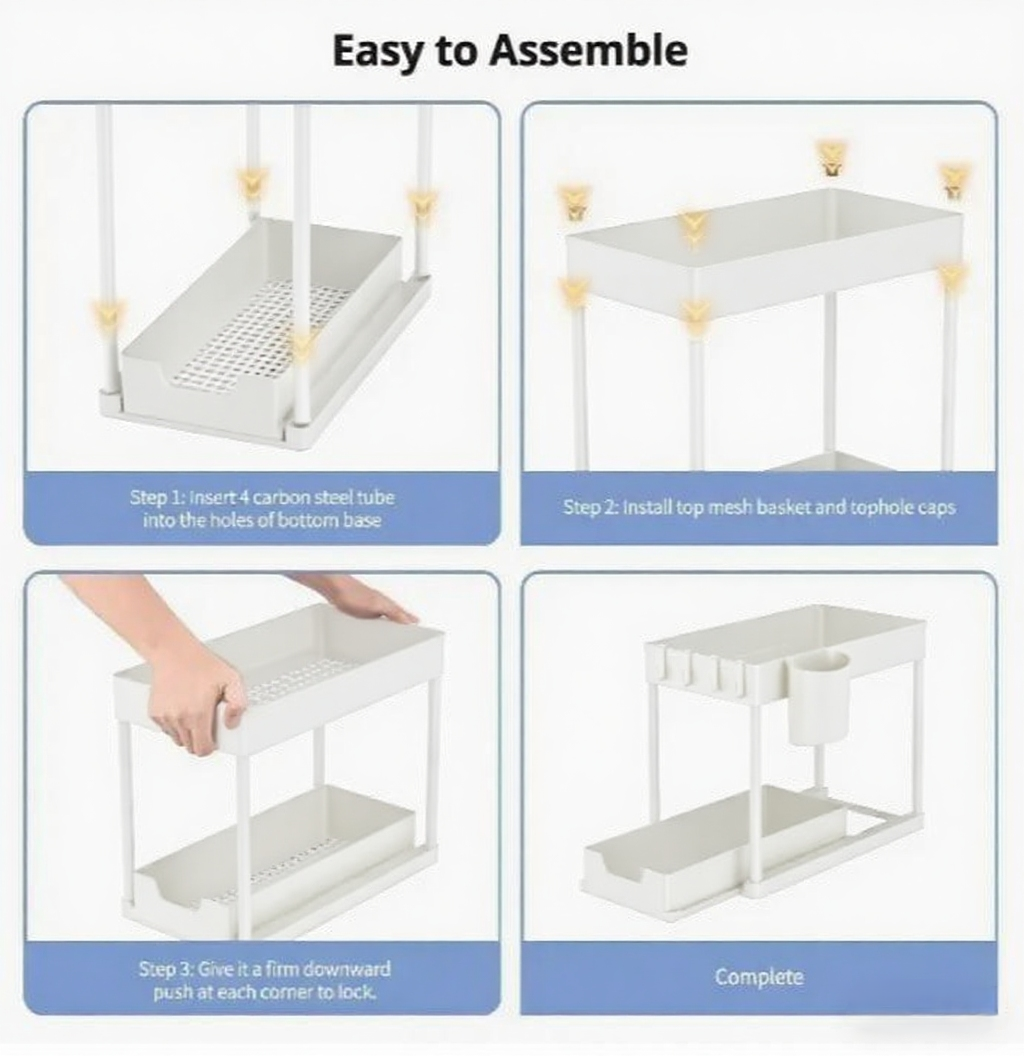 Easy to Assemble

Step 1: Insert 4 carbon steel tube into the holes of bottom base

Step 2: Install top mesh basket and tophole caps

Step 3: Give it a firm downward push at each corner to lock.

Complete