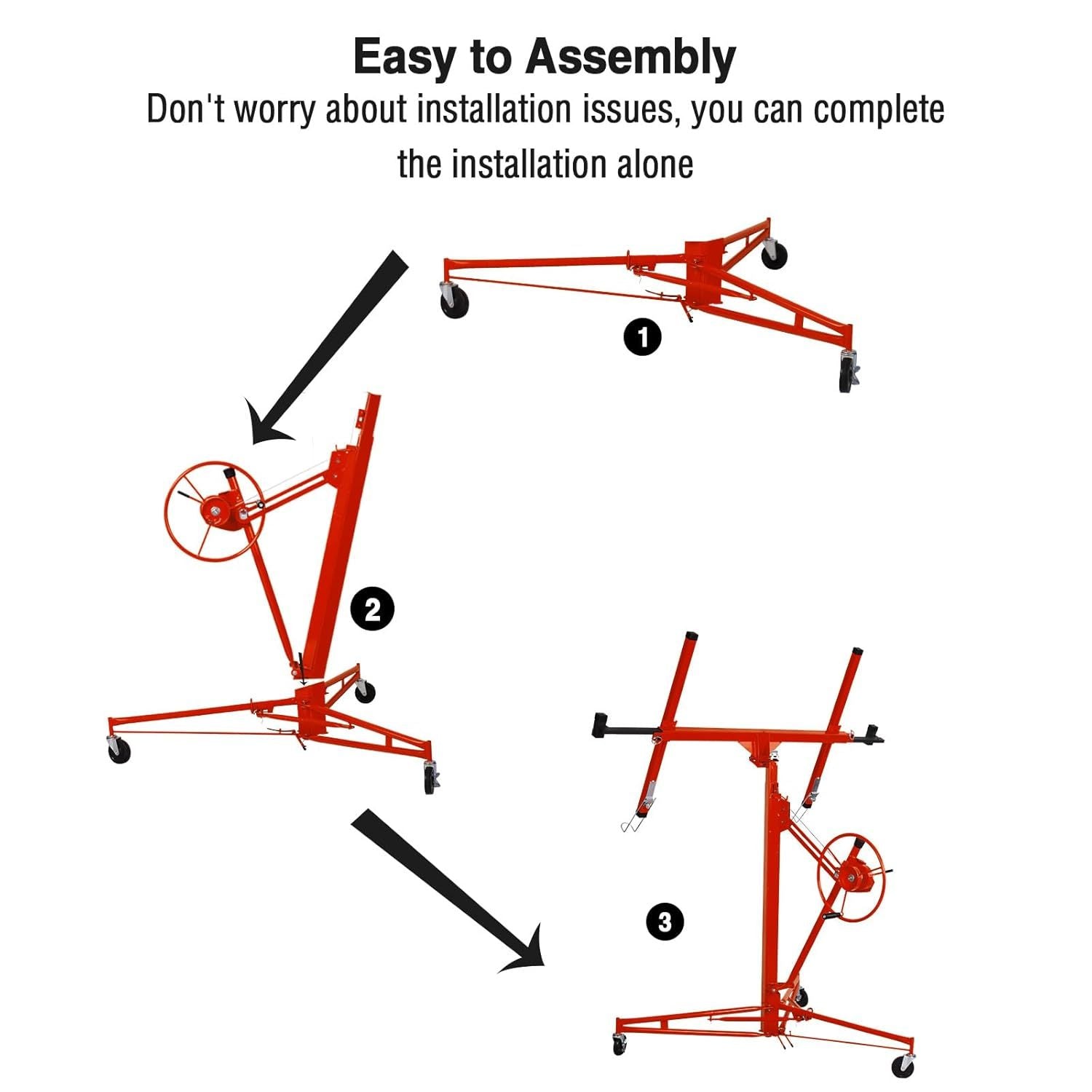 Easy to Assembly
Don't worry about installation issues, you can complete the installation alone

1

2

3