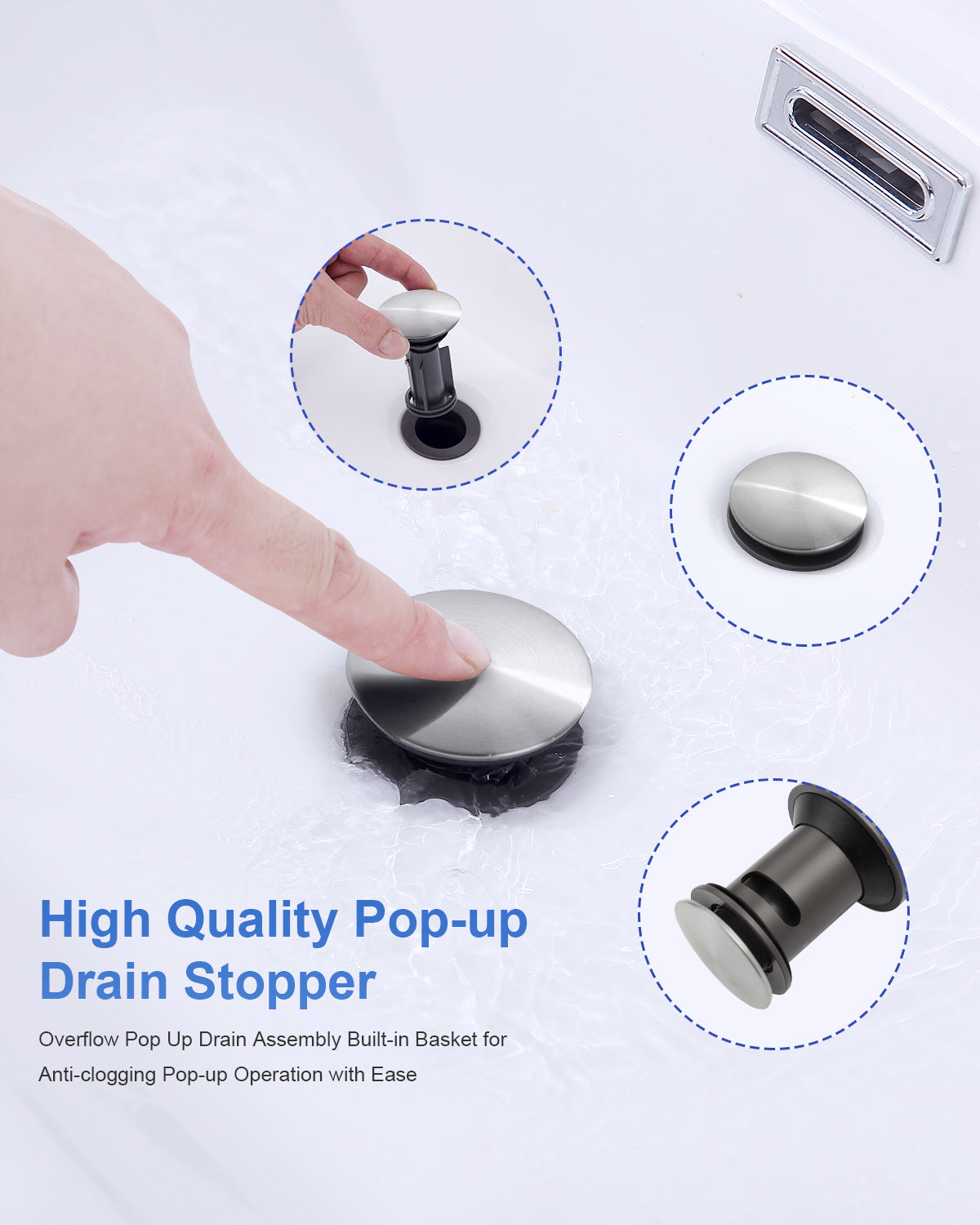 High Quality Pop-up Drain Stopper

Overflow Pop Up Drain Assembly Built-in Basket for Anti-clogging Pop-up Operation with Ease