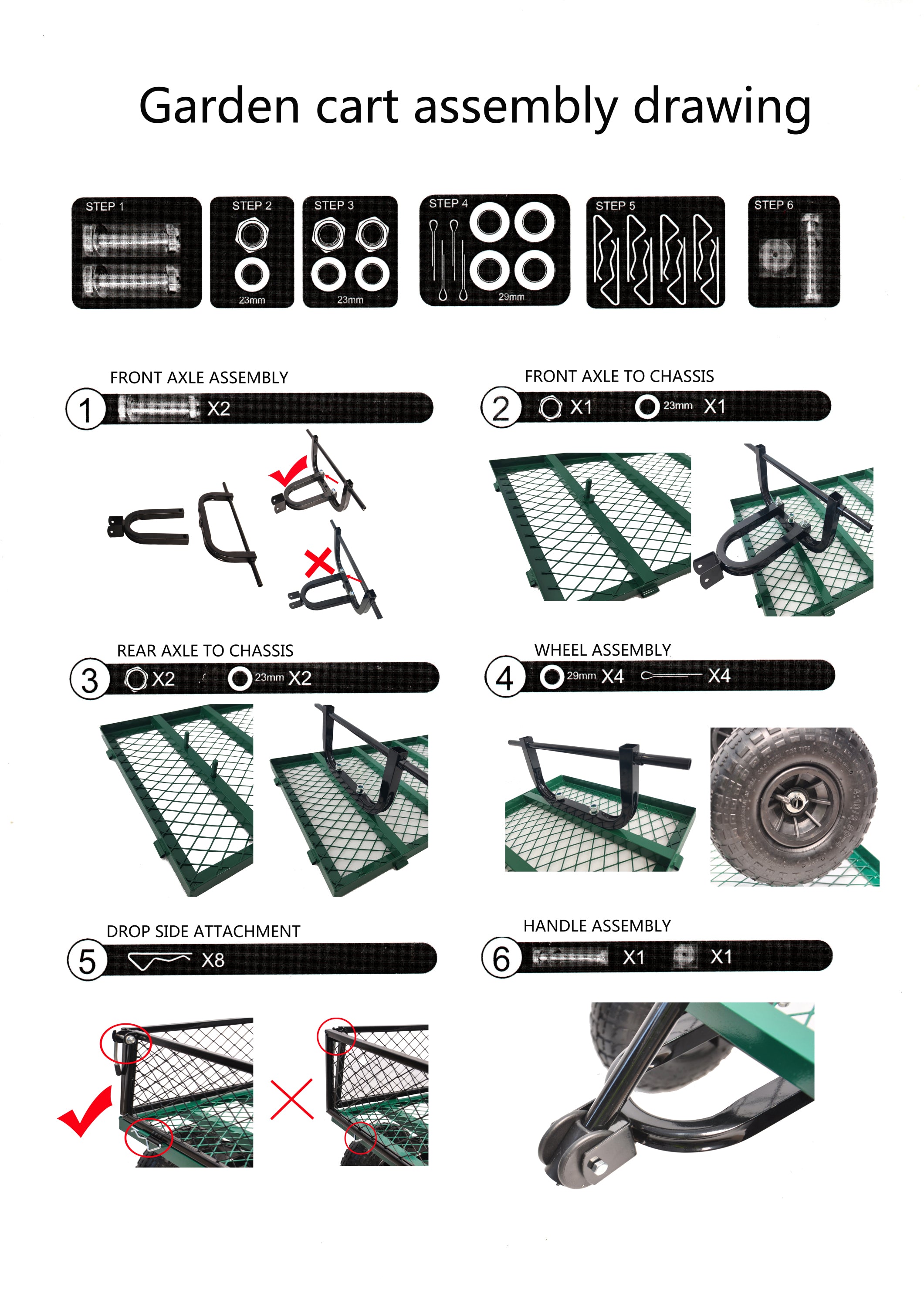 Garden cart assembly drawing

STEP 1

STEP 2
23mm

STEP 3
23mm

STEP 4
29mm

STEP 5

STEP 6

FRONT AXLE ASSEMBLY
1 X2

FRONT AXLE TO CHASSIS
2 X1 23mm X1

REAR AXLE TO CHASSIS
3 X2 23mm X2

WHEEL ASSEMBLY
4 29mm X4 X4

DROP SIDE ATTACHMENT
5 X8

HANDLE ASSEMBLY
6 X1 X1