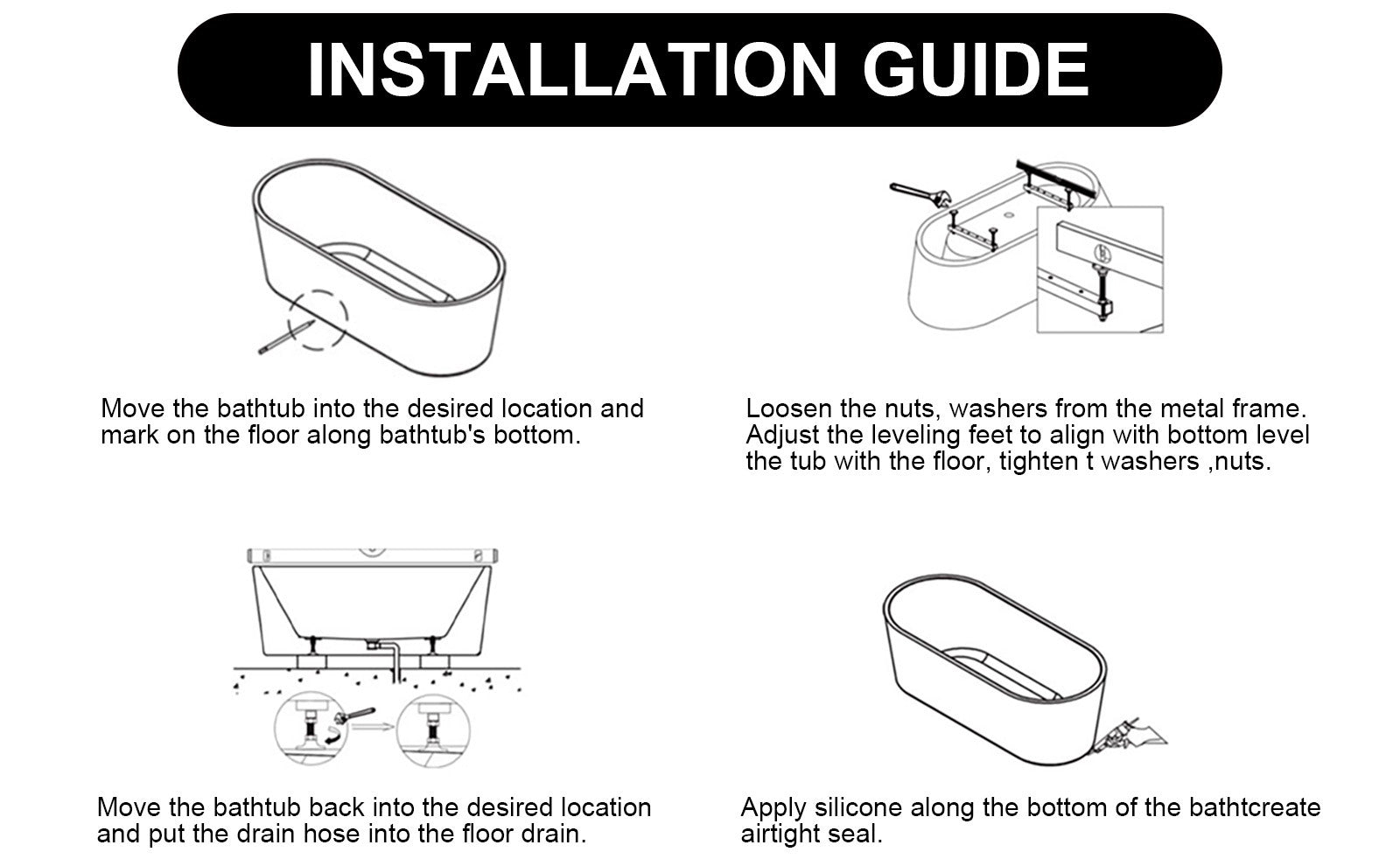 INSTALLATION GUIDE

Move the bathtub into the desired location and mark on the floor along bathtub's bottom.

Loosen the nuts, washers from the metal frame. Adjust the leveling feet to align with bottom level the tub with the floor, tighten t washers ,nuts.

Move the bathtub back into the desired location and put the drain hose into the floor drain.

Apply silicone along the bottom of the bathtcreate airtight seal.