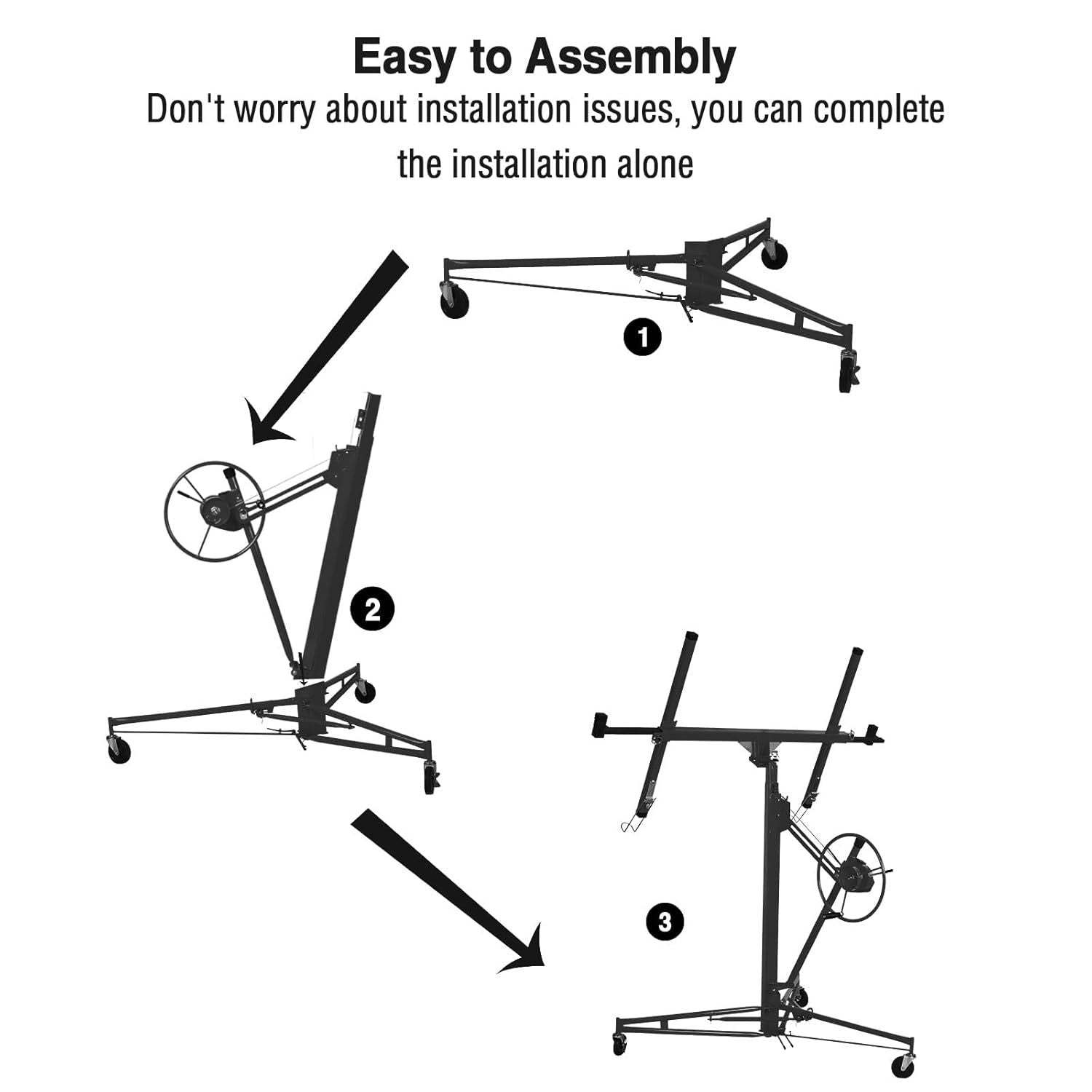 Easy to Assembly

Don't worry about installation issues, you can complete the installation alone

1

2

3