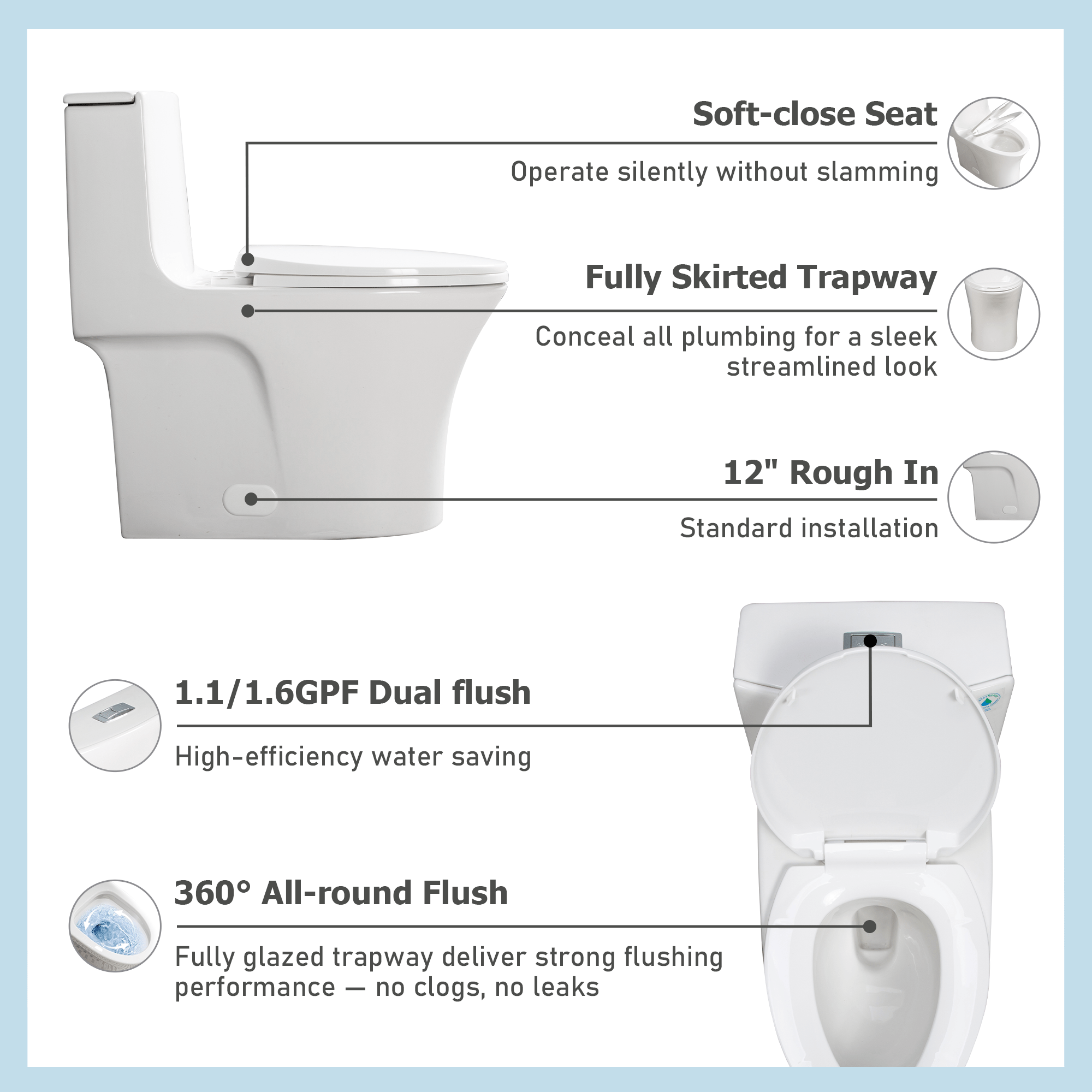 Soft-close Seat

Operate silently without slamming

Fully Skirted Trapway

Conceal all plumbing for a sleek streamlined look

12" Rough In

Standard installation

1.1/1.6GPF Dual flush

High-efficiency water saving

360° All-round Flush

Fully glazed trapway deliver strong flushing performance — no clogs, no leaks