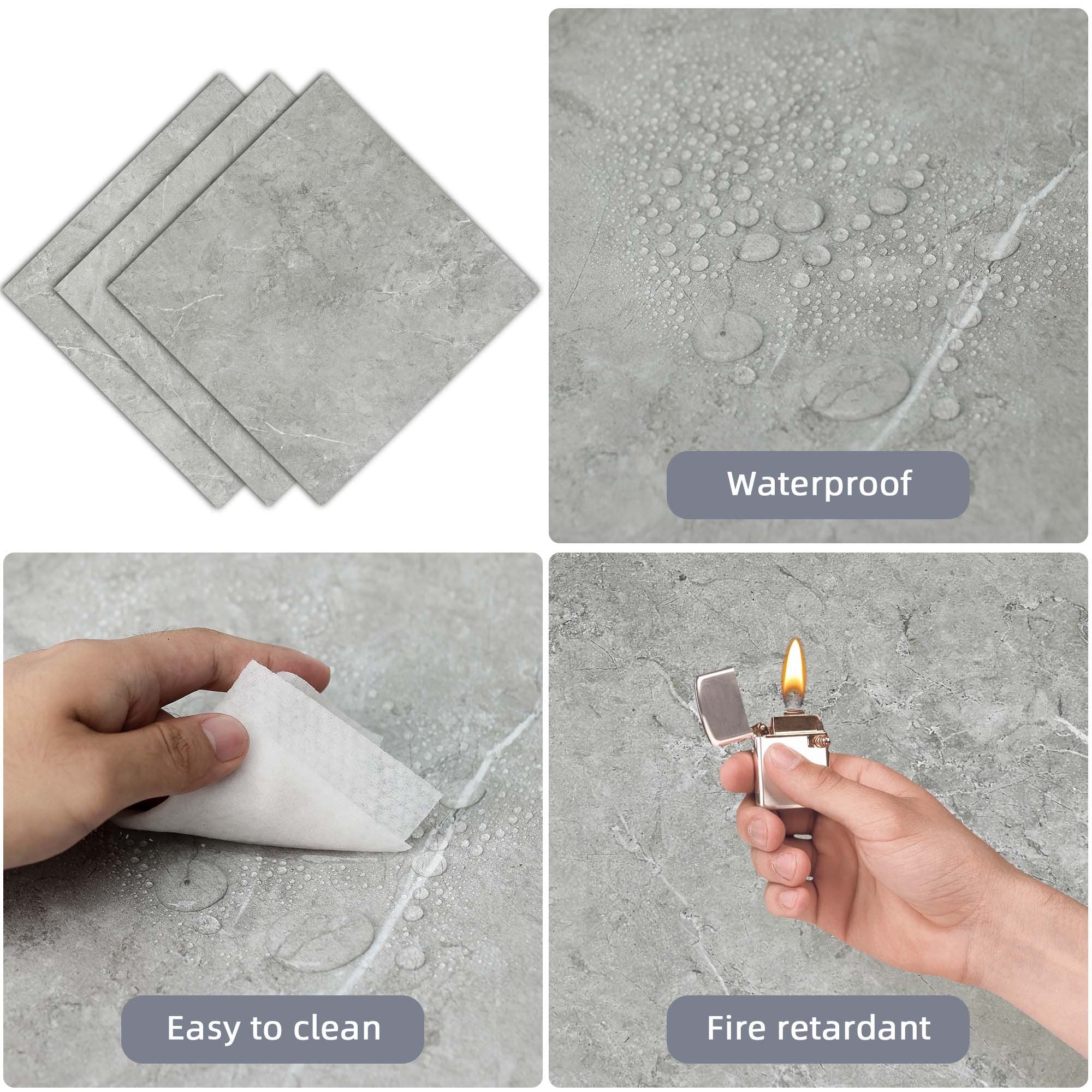 Waterproof

Easy to clean

Fire retardant