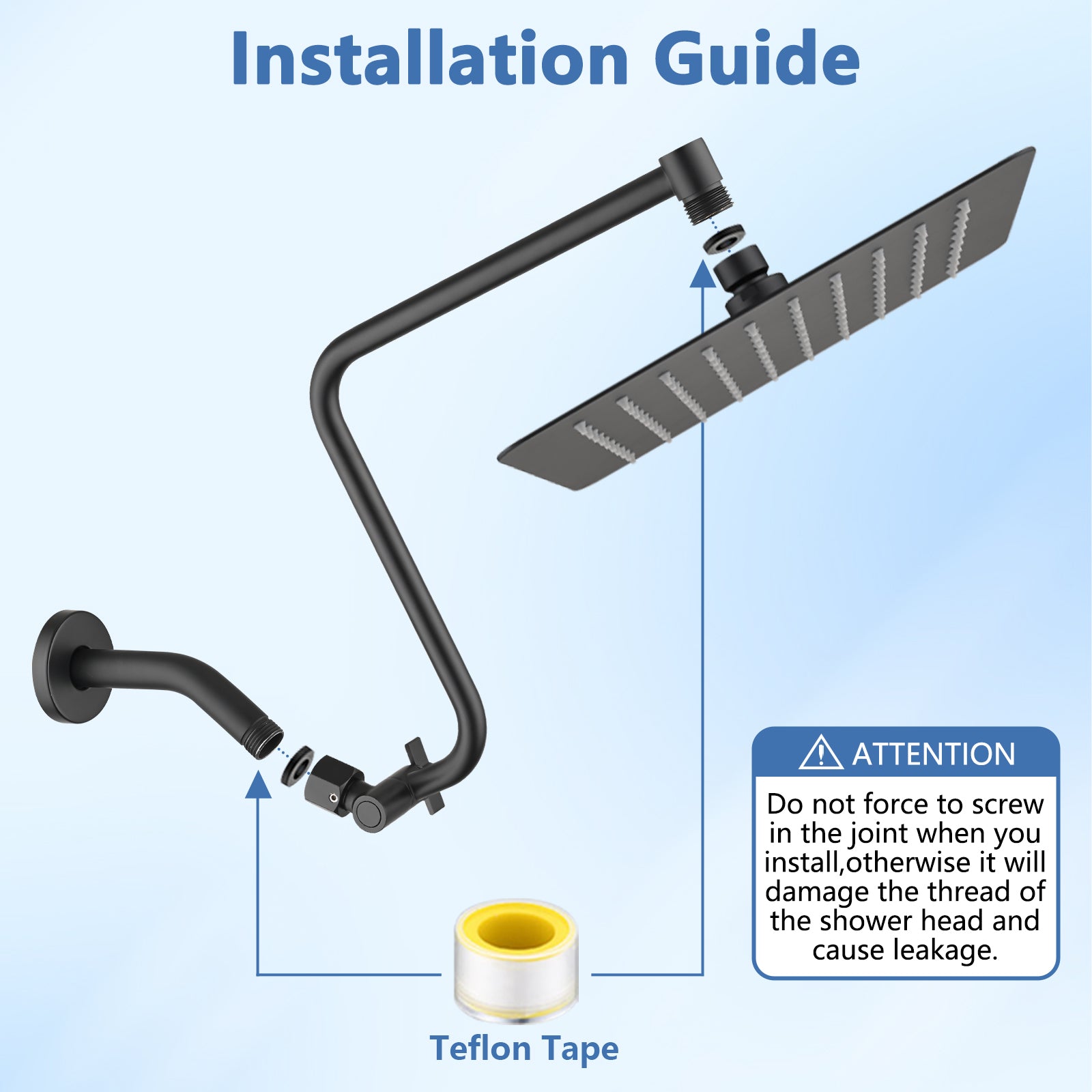 Installation Guide

ATTENTION

Do not force to screw in the joint when you install,otherwise it will damage the thread of the shower head and cause leakage.

Teflon Tape