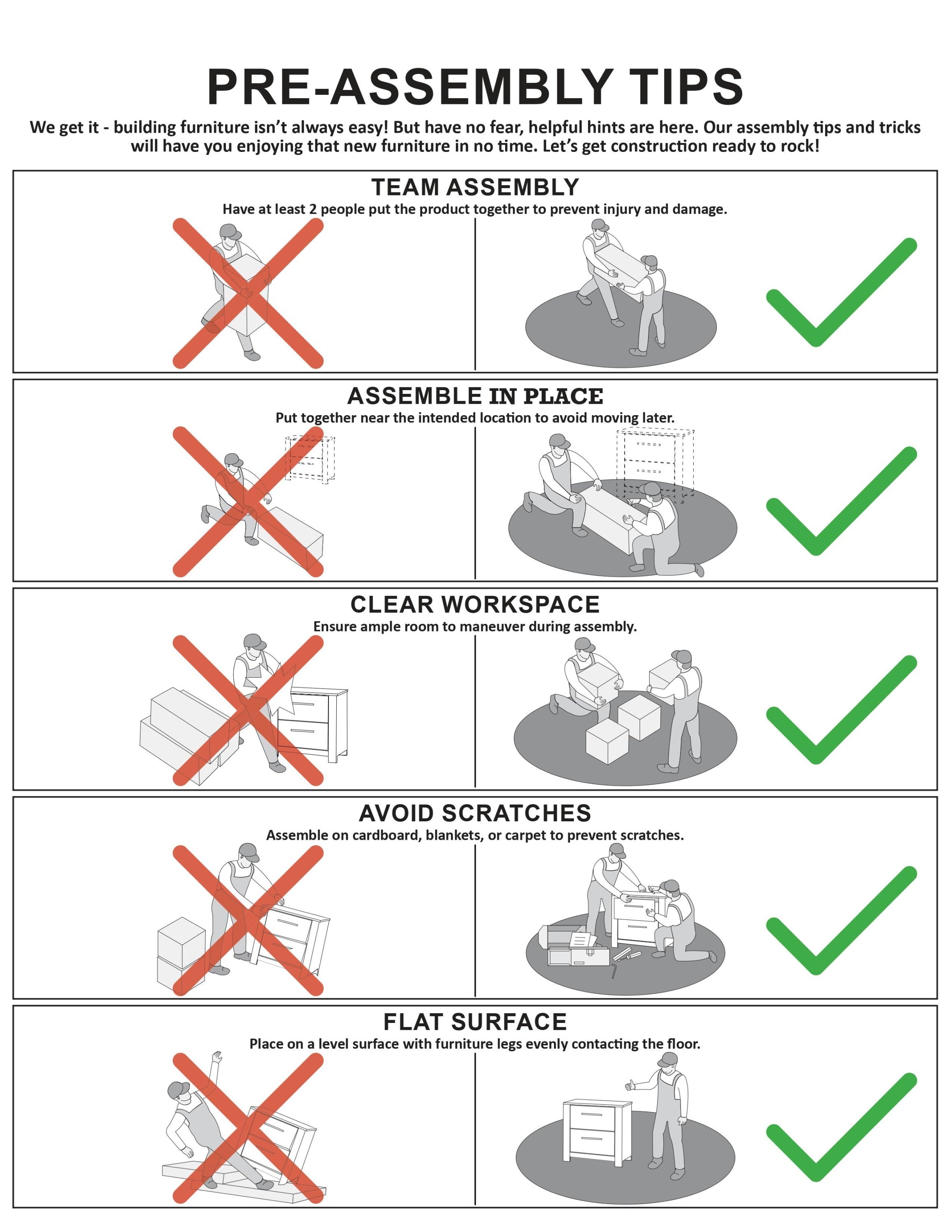 PRE-ASSEMBLY TIPS

We get it - building furniture isn't always easy! But have no fear, helpful hints are here. Our assembly tips and tricks will have you enjoying that new furniture in no time. Let's get construction ready to rock!

TEAM ASSEMBLY
Have at least 2 people put the product together to prevent injury and damage.

ASSEMBLE IN PLACE
Put together near the intended location to avoid moving later.

CLEAR WORKSPACE
Ensure ample room to maneuver during assembly.

AVOID SCRATCHES
Assemble on cardboard, blankets, or carpet to prevent scratches.

FLAT SURFACE
Place on a level surface with furniture legs evenly contacting the floor.