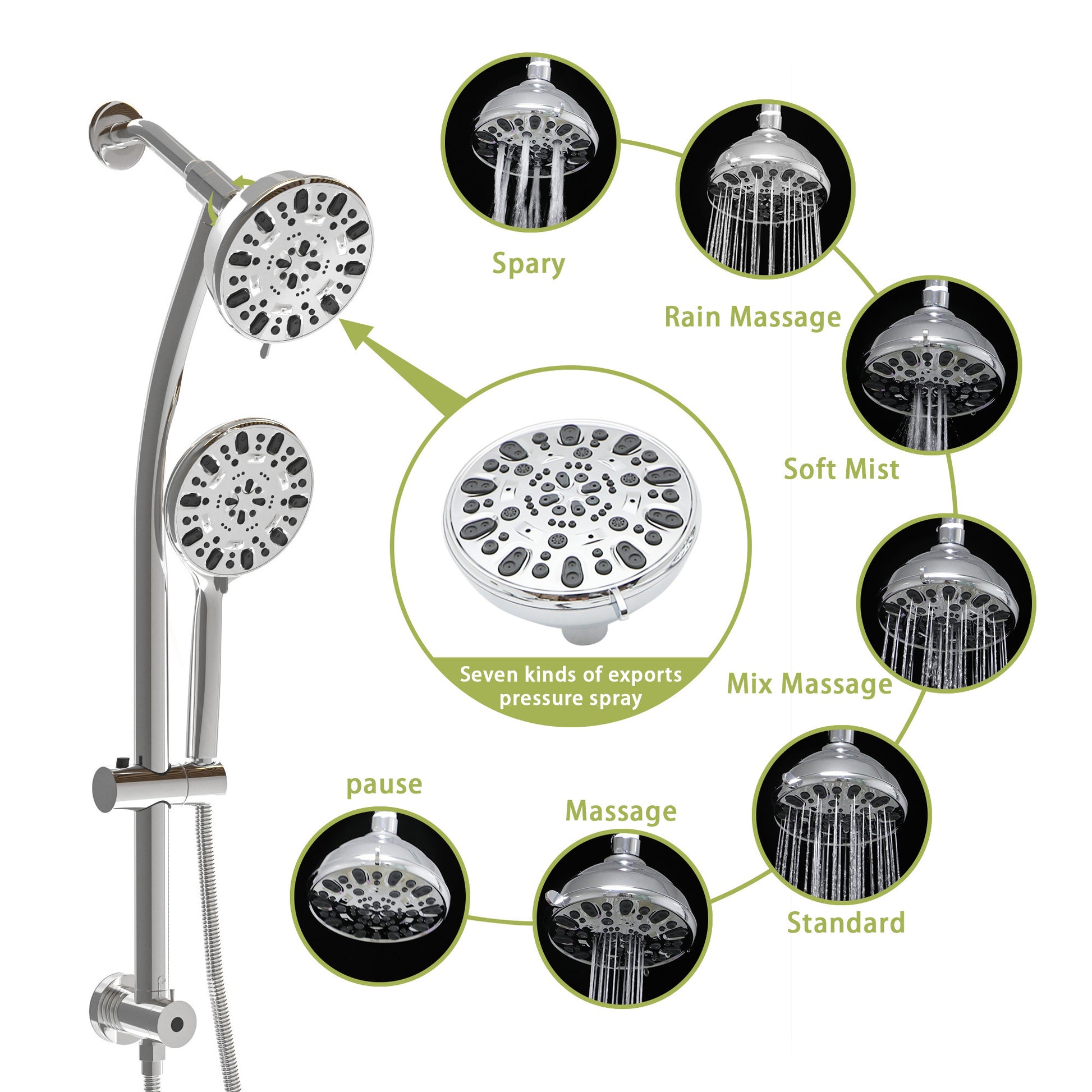 Spary

Rain Massage

Soft Mist

Seven kinds of exports pressure spray

Mix Massage

pause

Massage

Standard