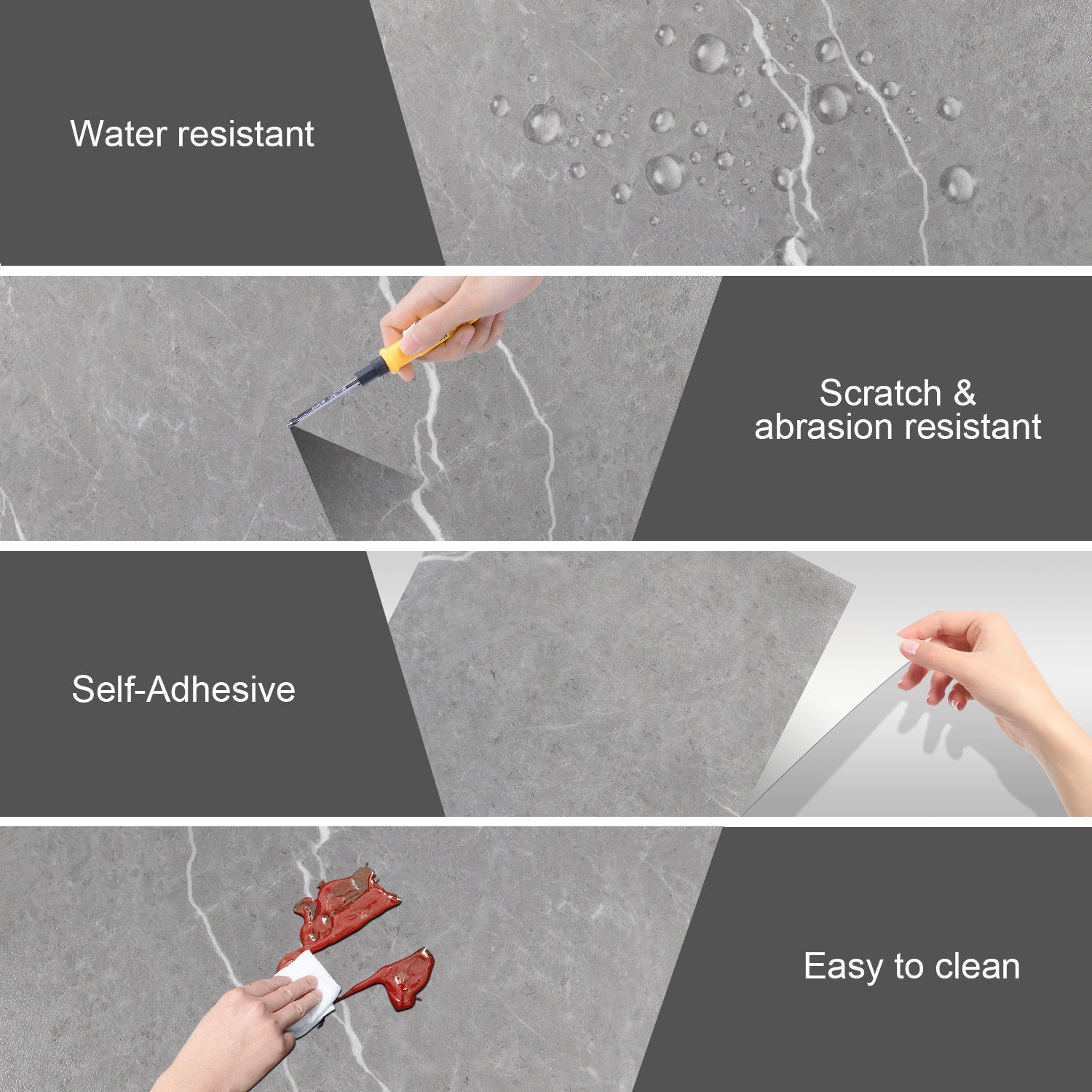 Water resistant

Scratch & abrasion resistant

Self-Adhesive

Easy to clean