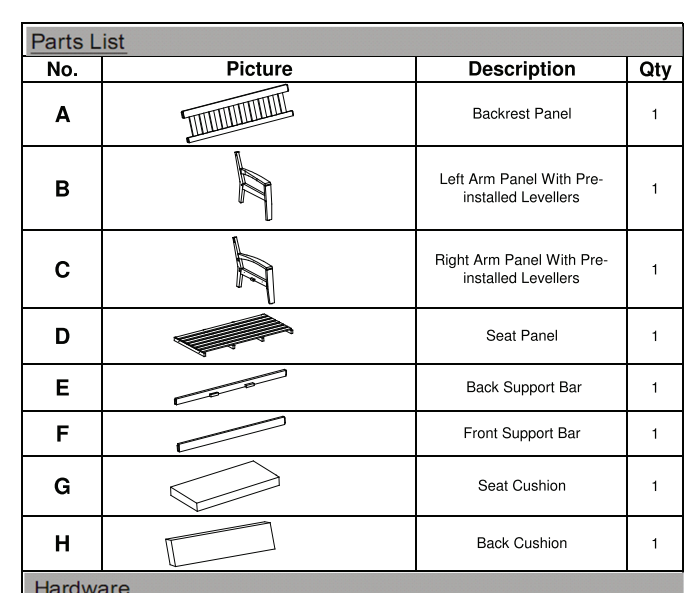 Parts List

| No. | Picture | Description | Qty |
|---|---|---|---|
| A | | Backrest Panel | 1 |
| B | | Left Arm Panel With Pre-installed Levellers | 1 |
| C | | Right Arm Panel With Pre-installed Levellers | 1 |
| D | | Seat Panel | 1 |
| E | | Back Support Bar | 1 |
| F | | Front Support Bar | 1 |
| G | | Seat Cushion | 1 |
| H | | Back Cushion | 1 |

Hardware