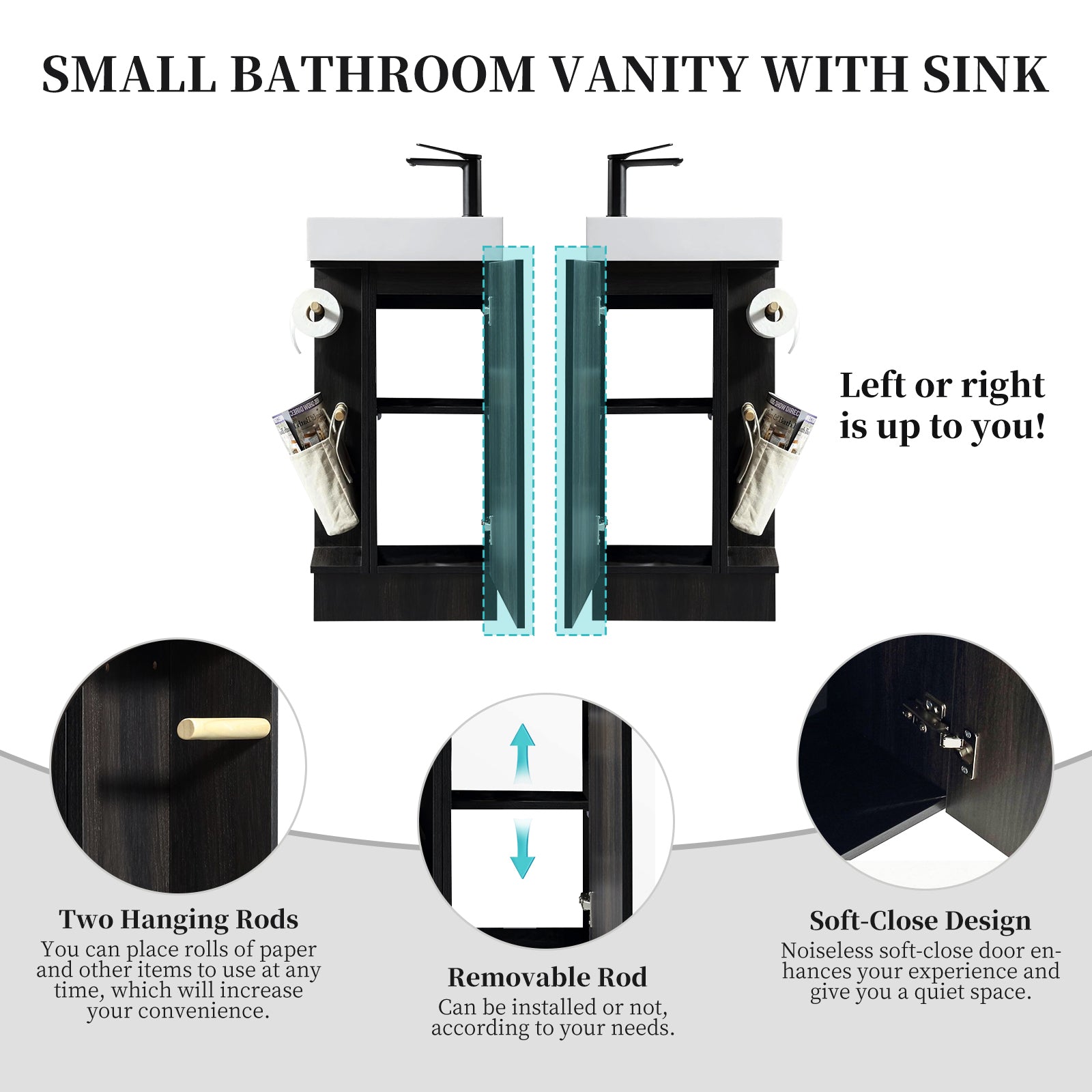 SMALL BATHROOM VANITY WITH SINK

Left or right is up to you!

Two Hanging Rods
You can place rolls of paper and other items to use at any time, which will increase your convenience.

Removable Rod
Can be installed or not, according to your needs.

Soft-Close Design
Noiseless soft-close door enhances your experience and give you a quiet space.