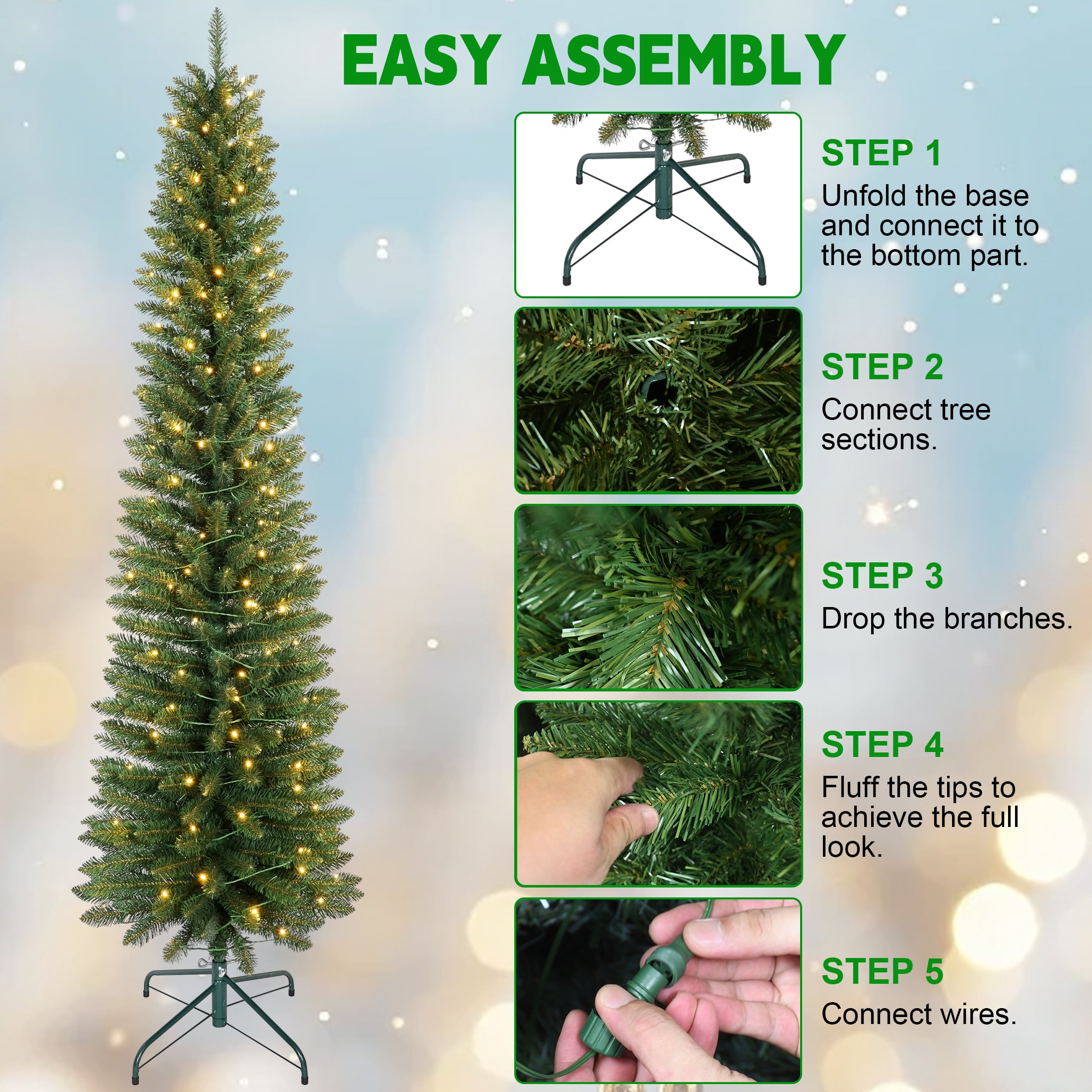 EASY ASSEMBLY

STEP 1
Unfold the base and connect it to the bottom part.

STEP 2
Connect tree sections.

STEP 3
Drop the branches.

STEP 4
Fluff the tips to achieve the full look.

STEP 5
Connect wires.