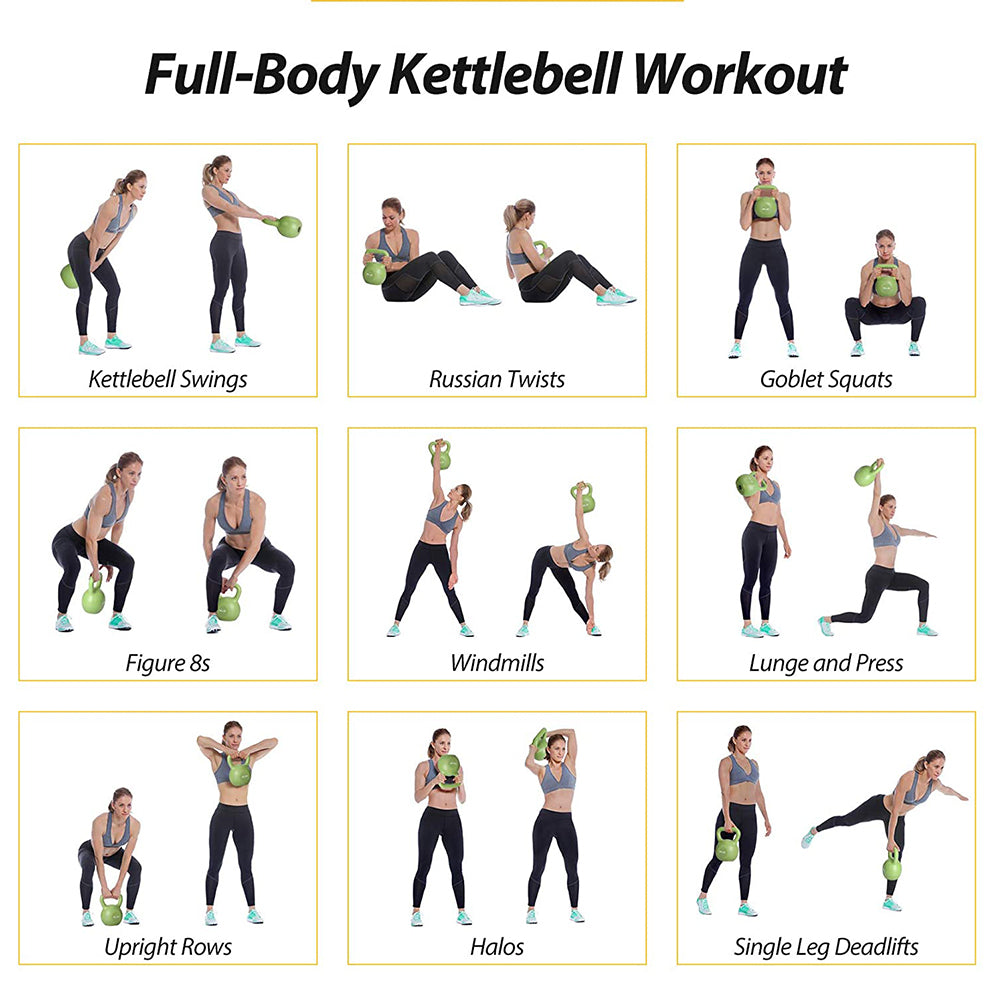 Full-Body Kettlebell Workout

Kettlebell Swings

Russian Twists

Goblet Squats

Figure 8s

Windmills

Lunge and Press

Upright Rows

Halos

Single Leg Deadlifts