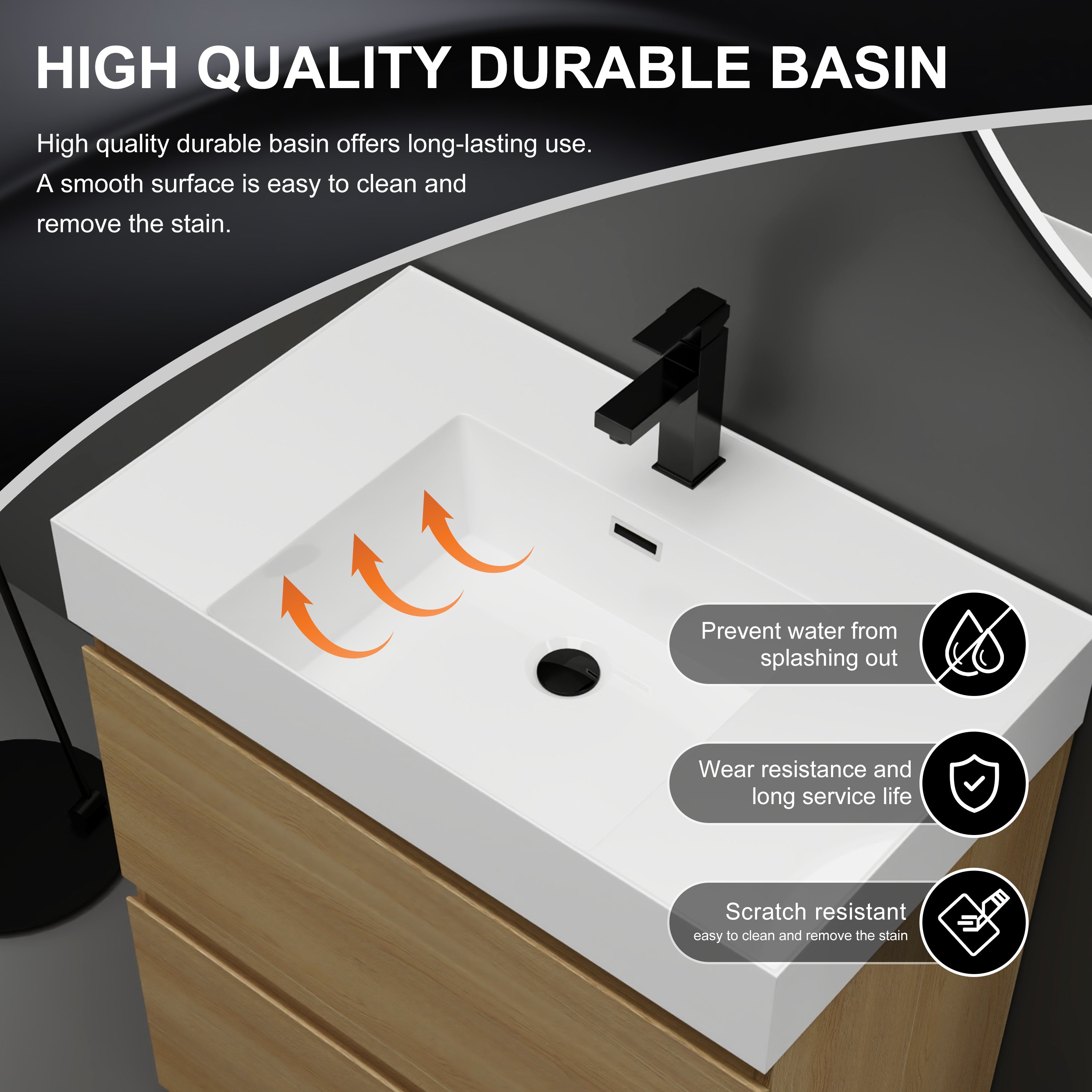 HIGH QUALITY DURABLE BASIN

High quality durable basin offers long-lasting use. A smooth surface is easy to clean and remove the stain.

Prevent water from splashing out

Wear resistance and long service life

Scratch resistant
easy to clean and remove the stain