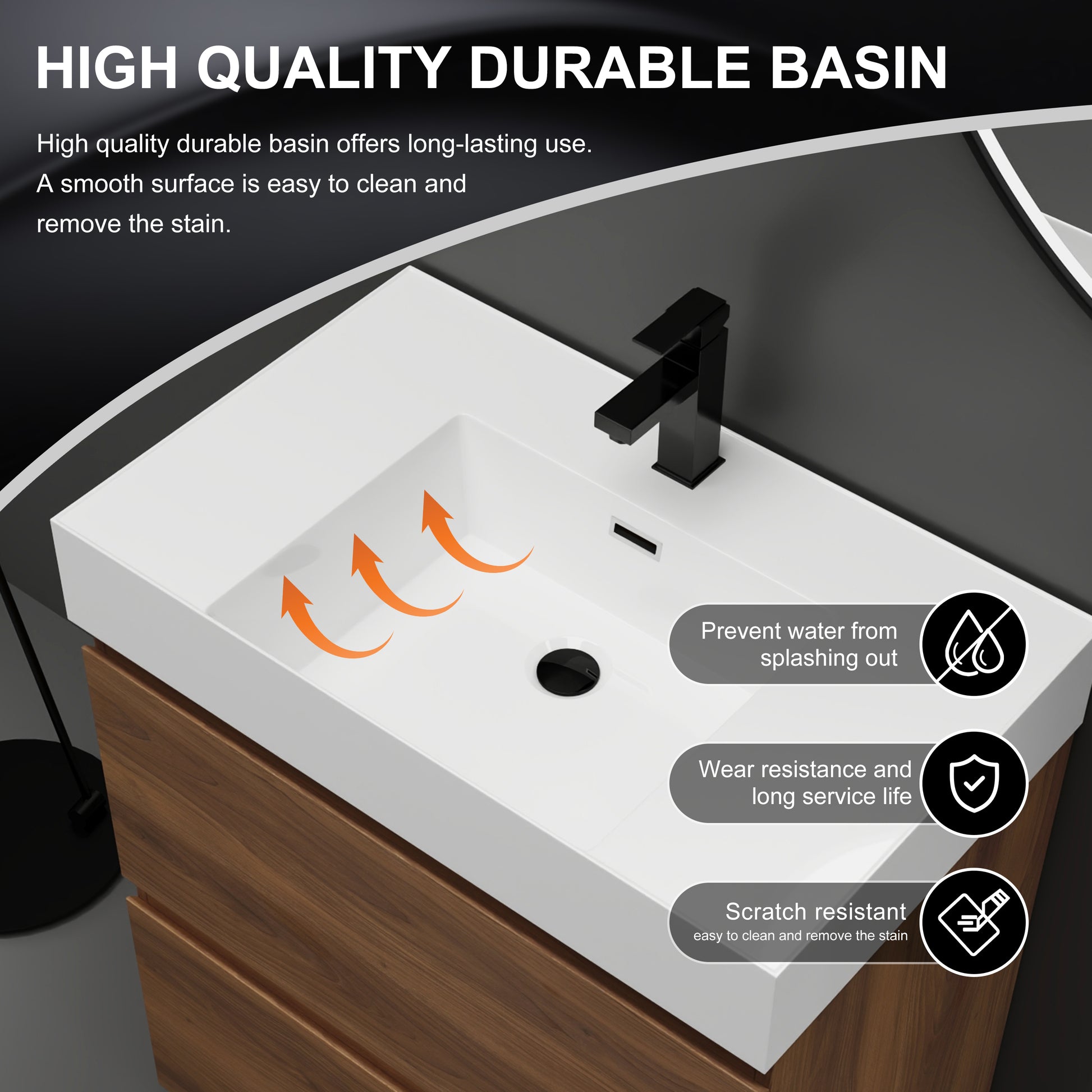 HIGH QUALITY DURABLE BASIN

High quality durable basin offers long-lasting use. A smooth surface is easy to clean and remove the stain.

Prevent water from splashing out

Wear resistance and long service life

Scratch resistant
easy to clean and remove the stain